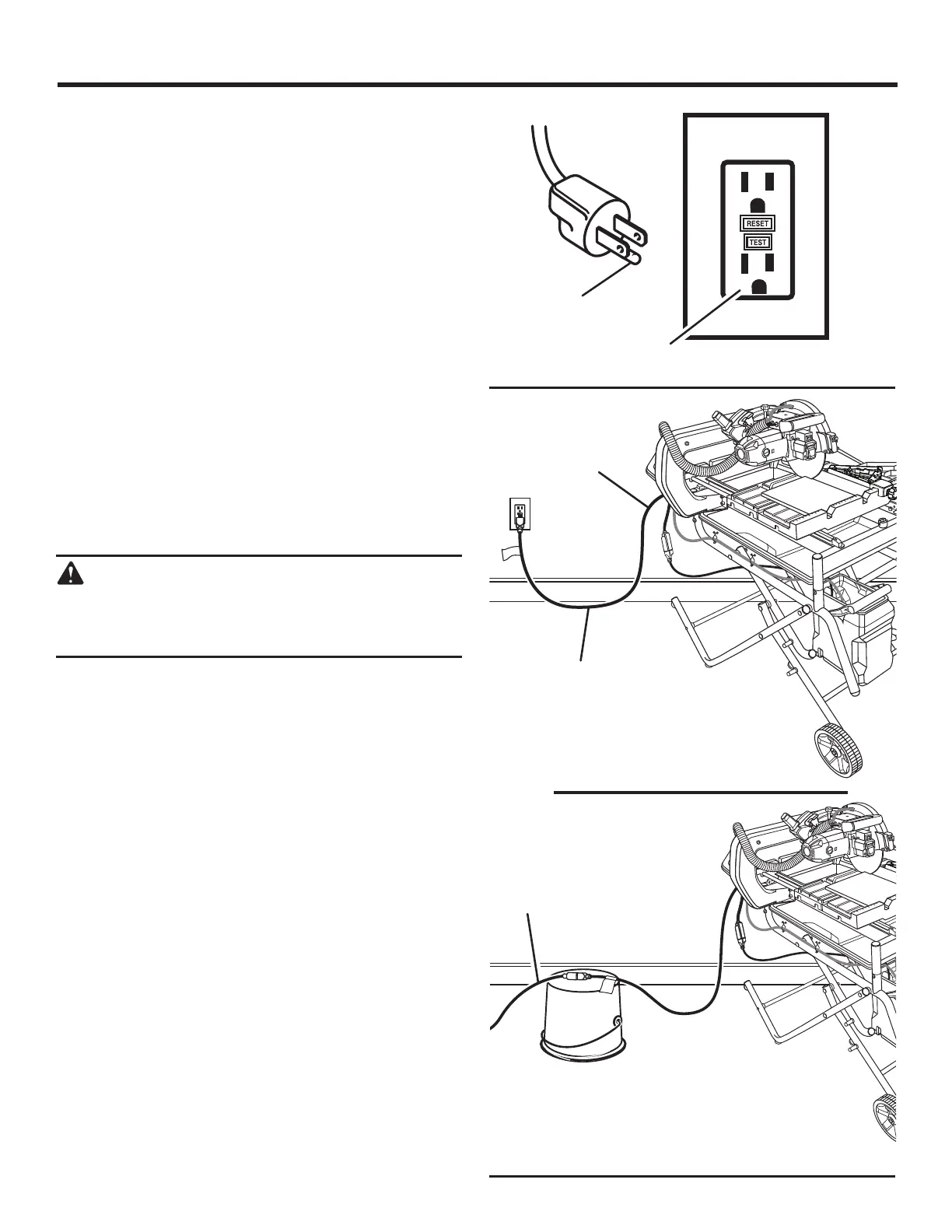 RESET
TEST