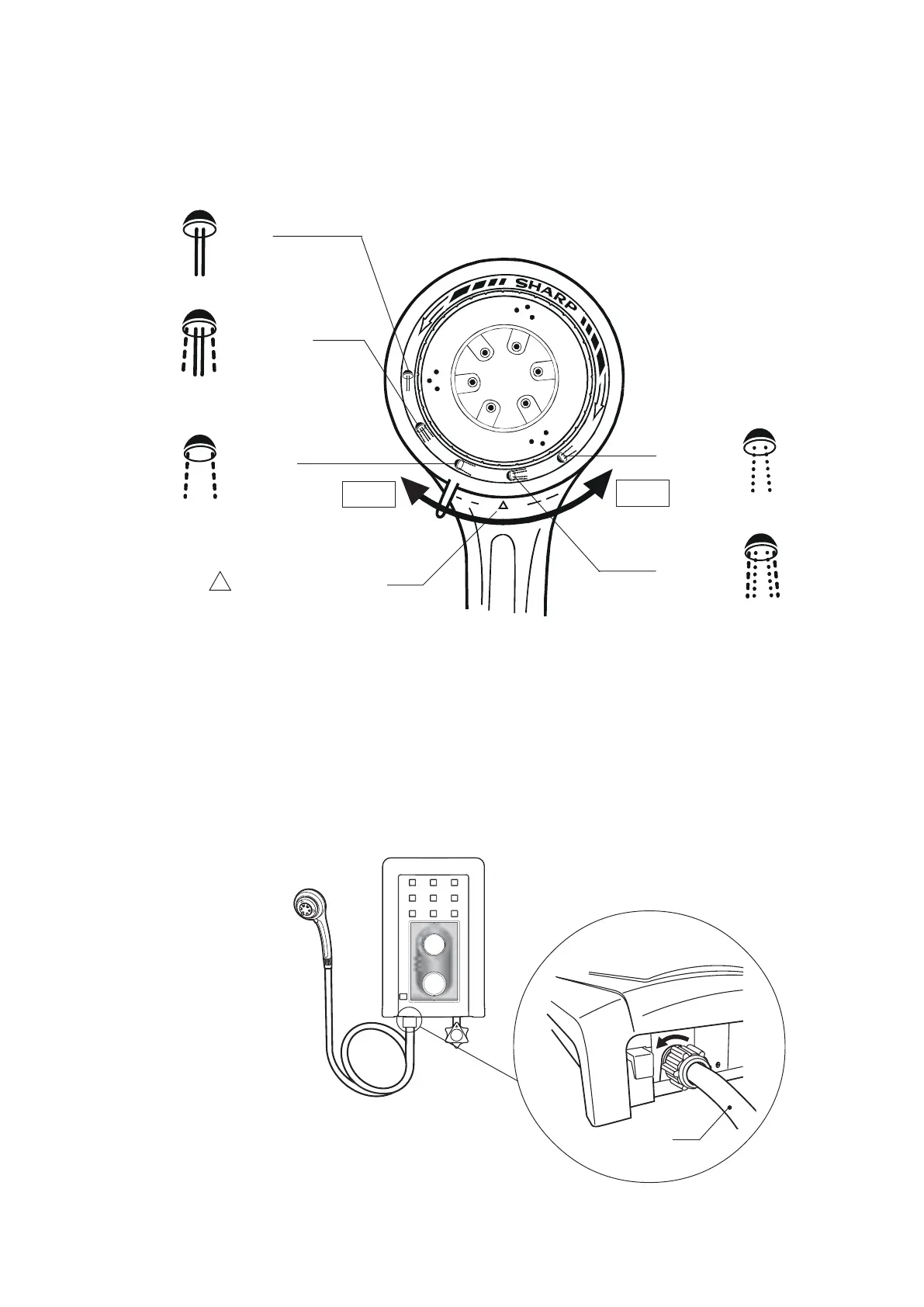 SHARP