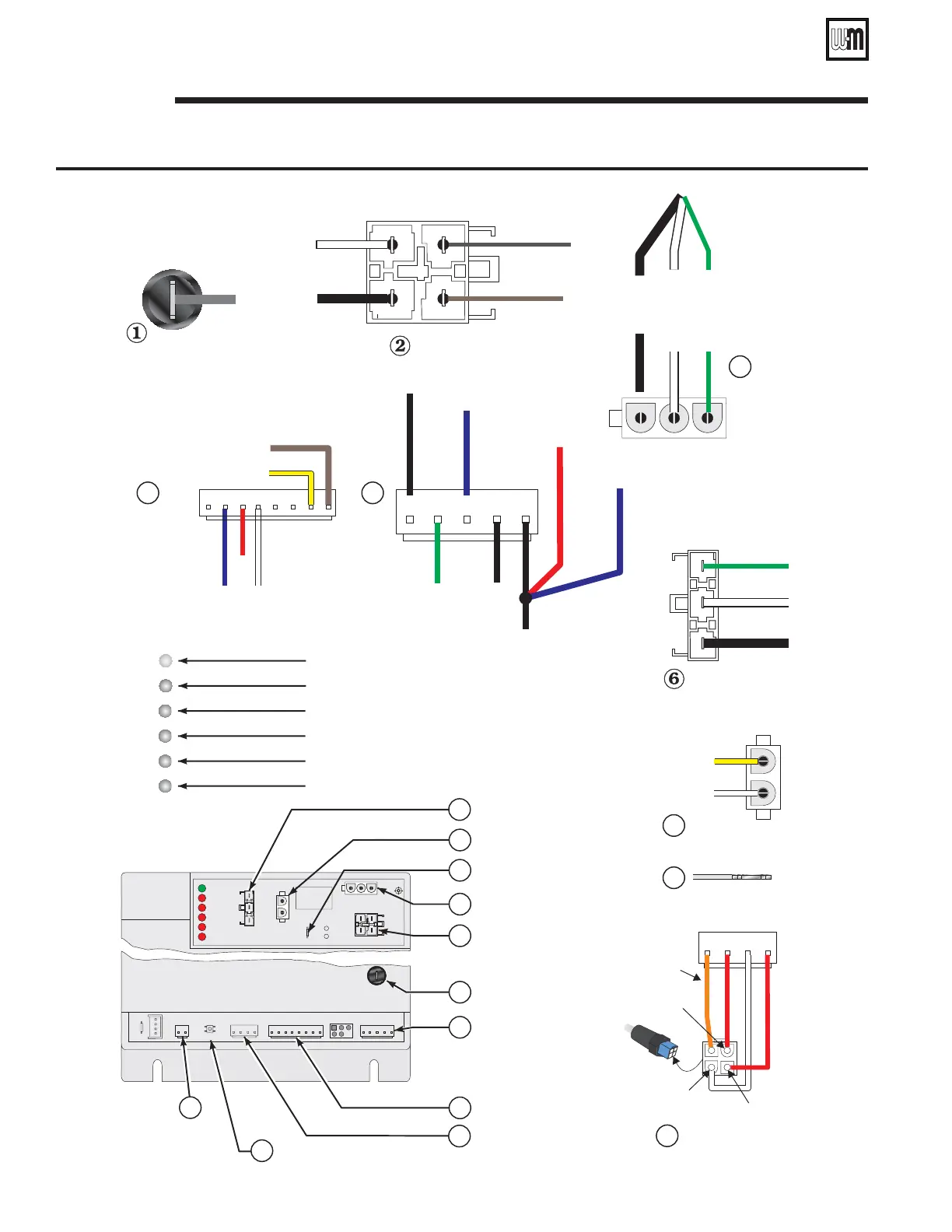 ①

②

⑥