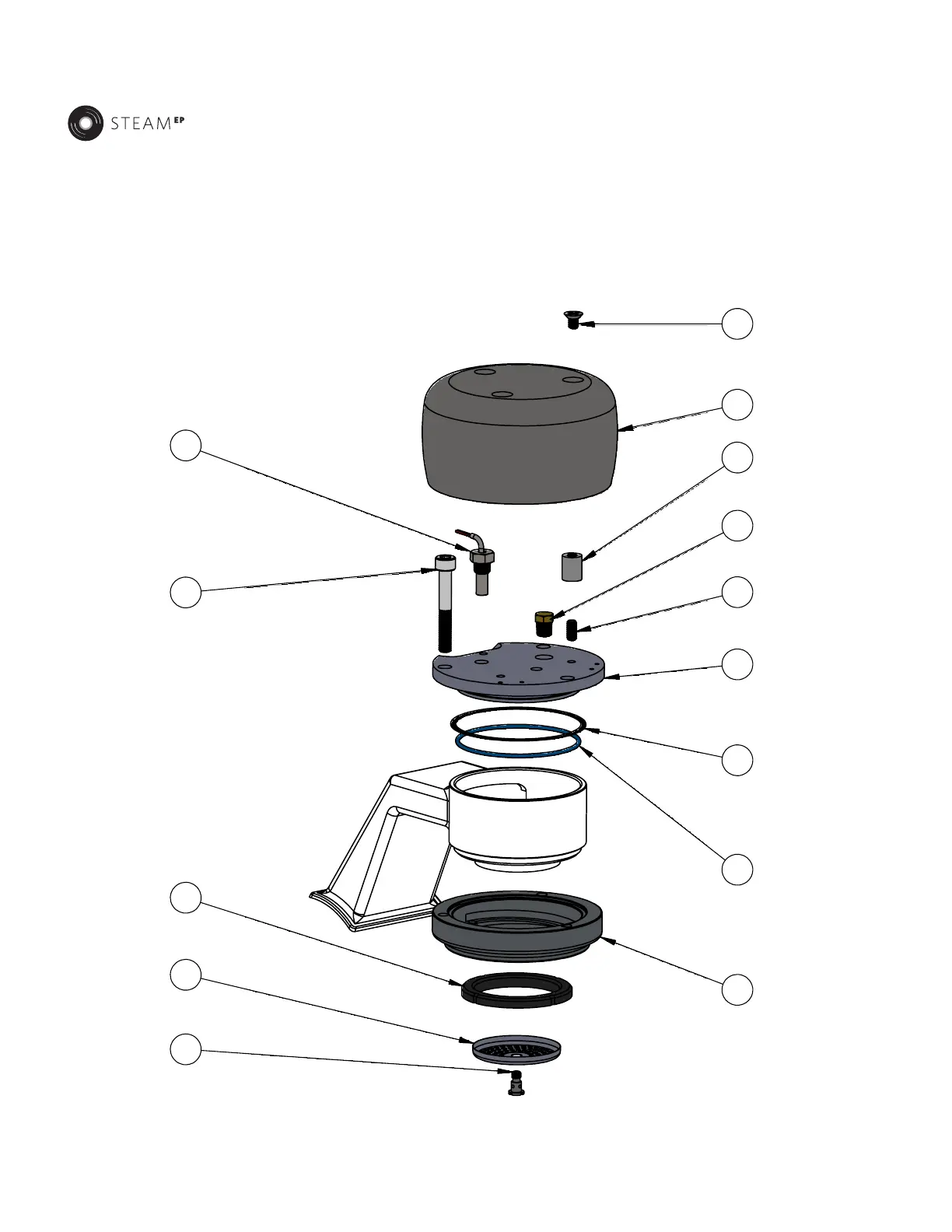 STEAM EP