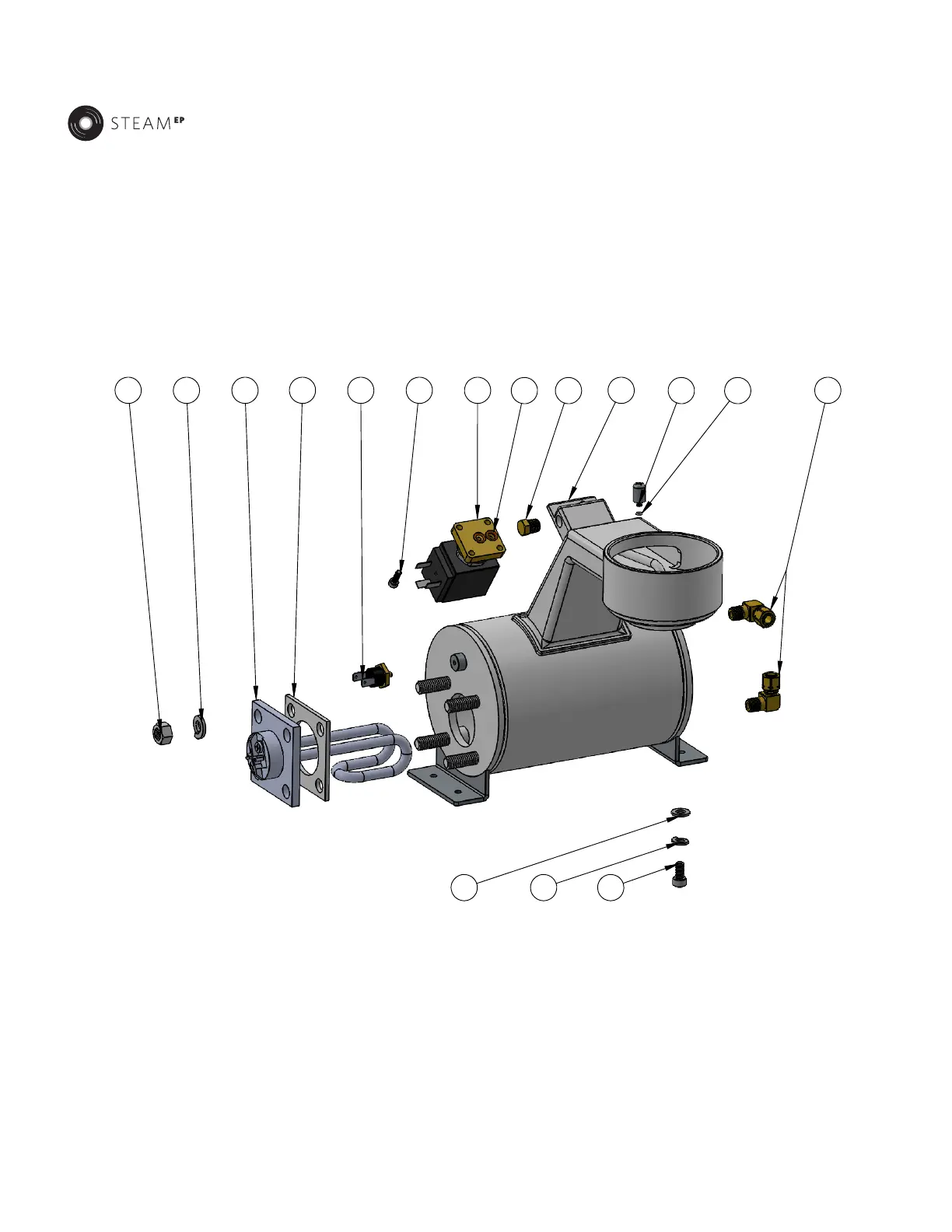 STEAM EP