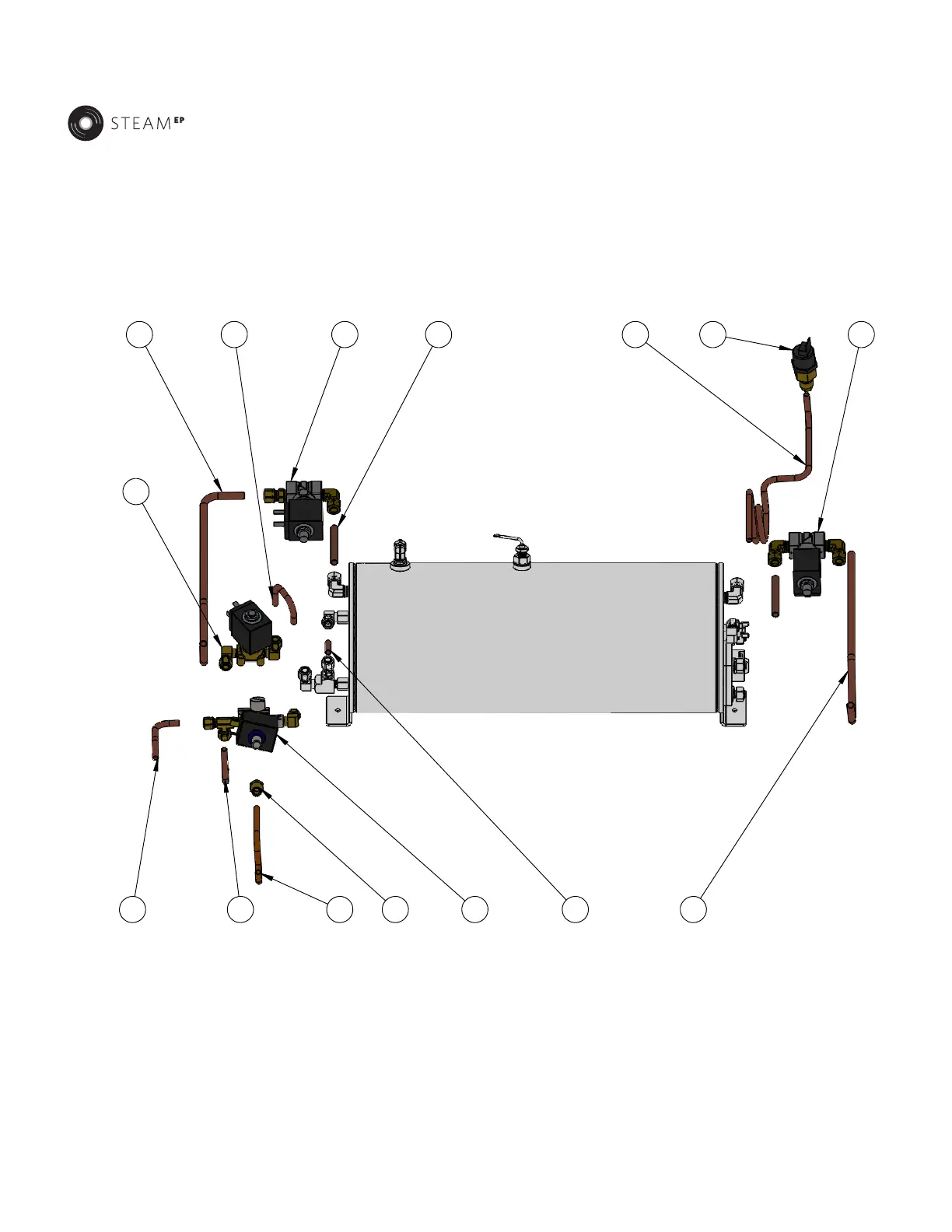 STEAM EP