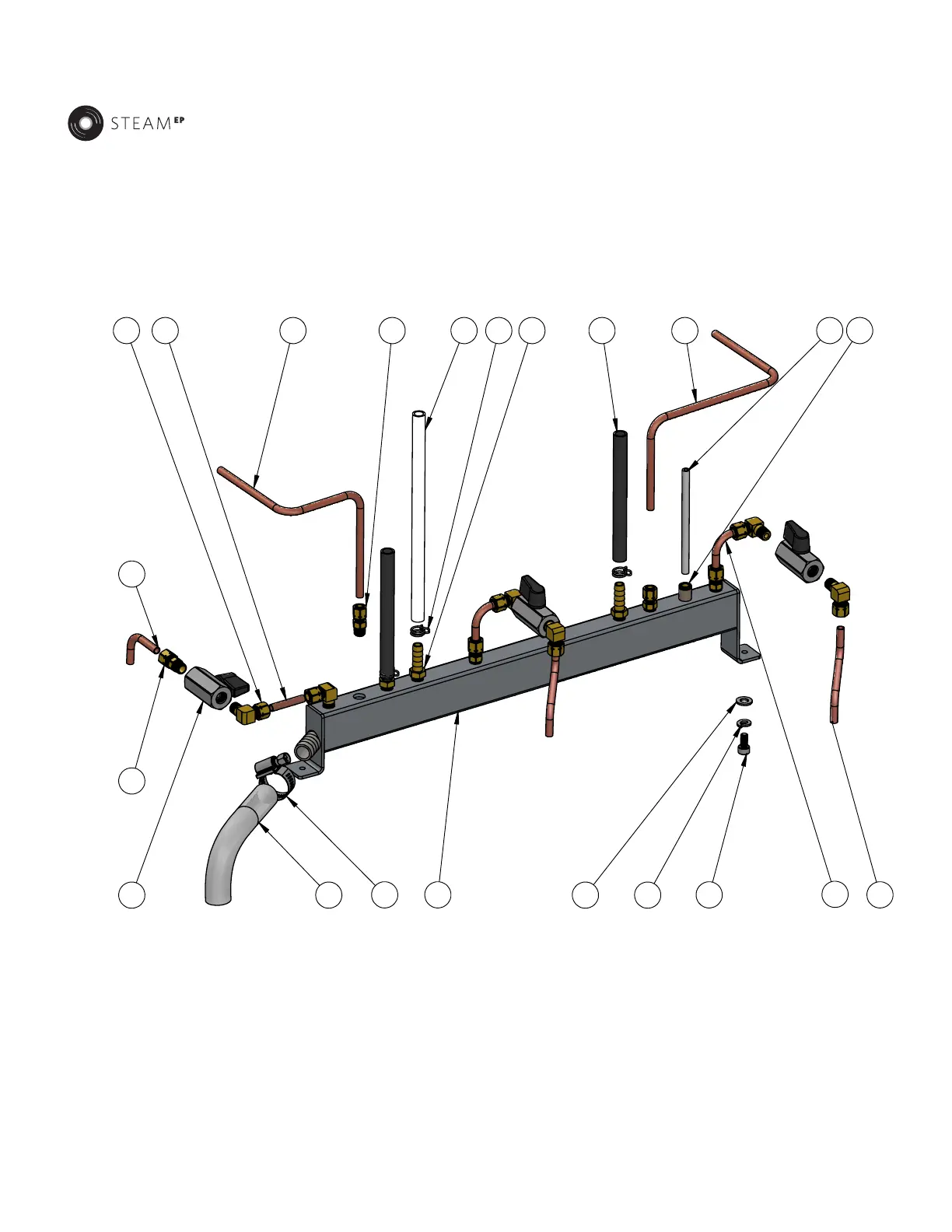 STEAM EP