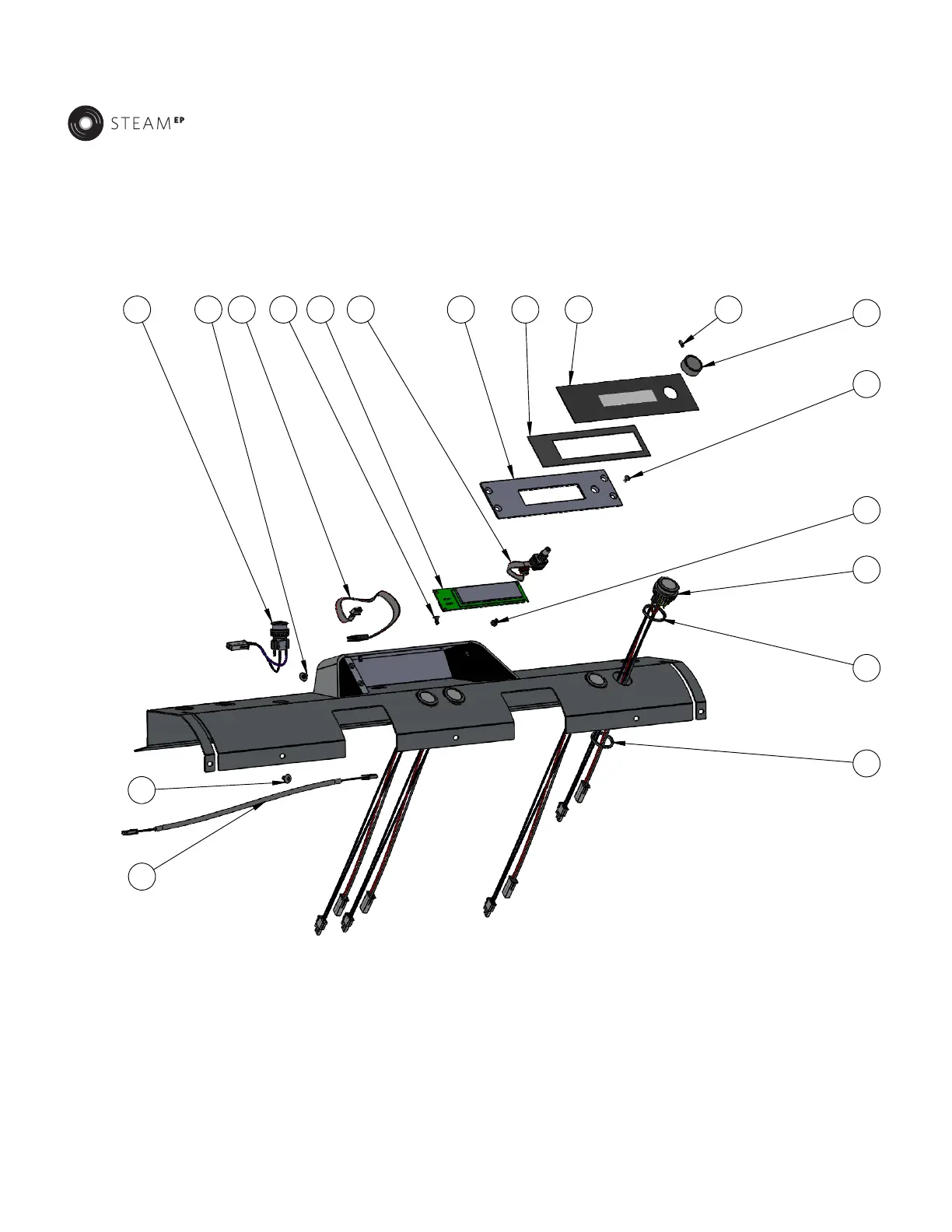 STEAM EP