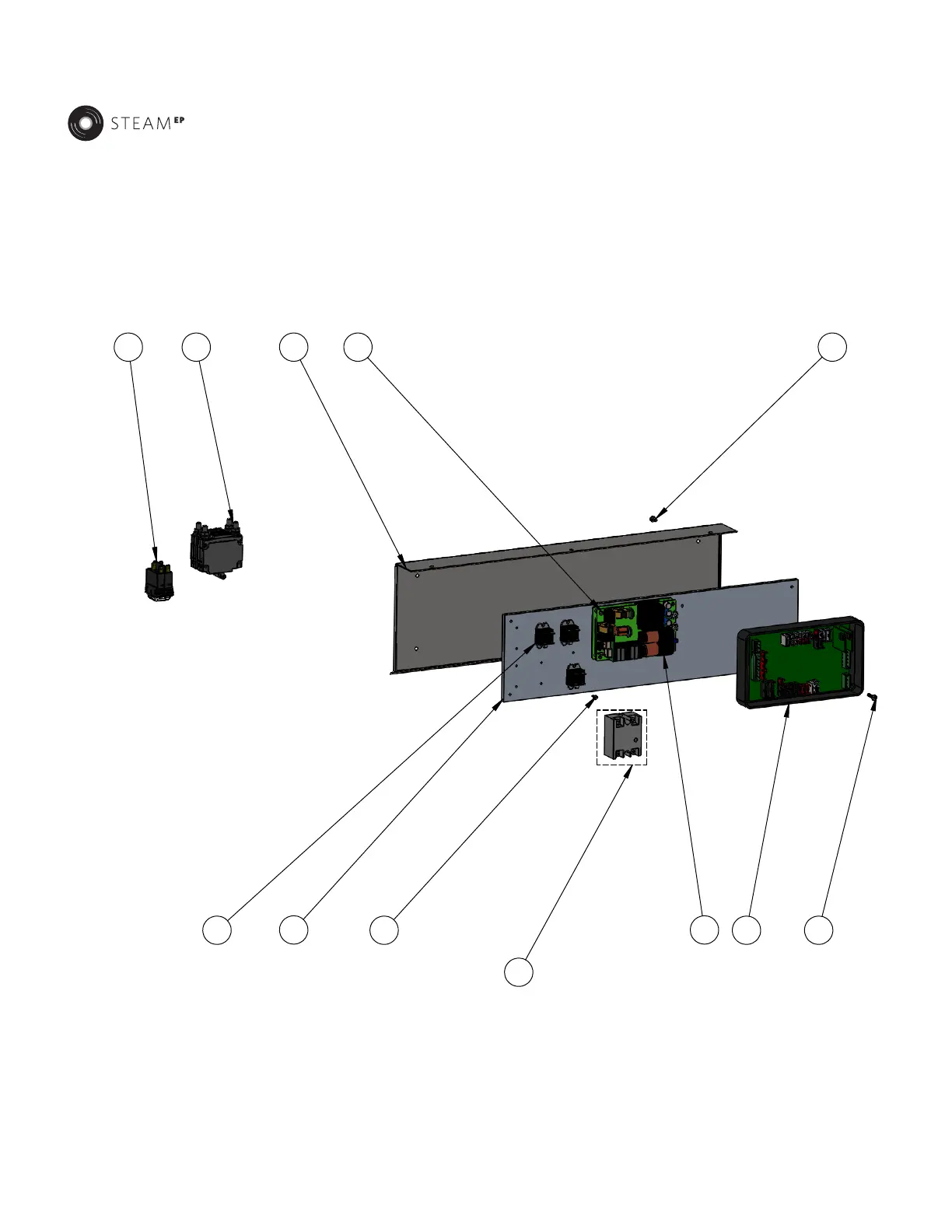 STEAM EP