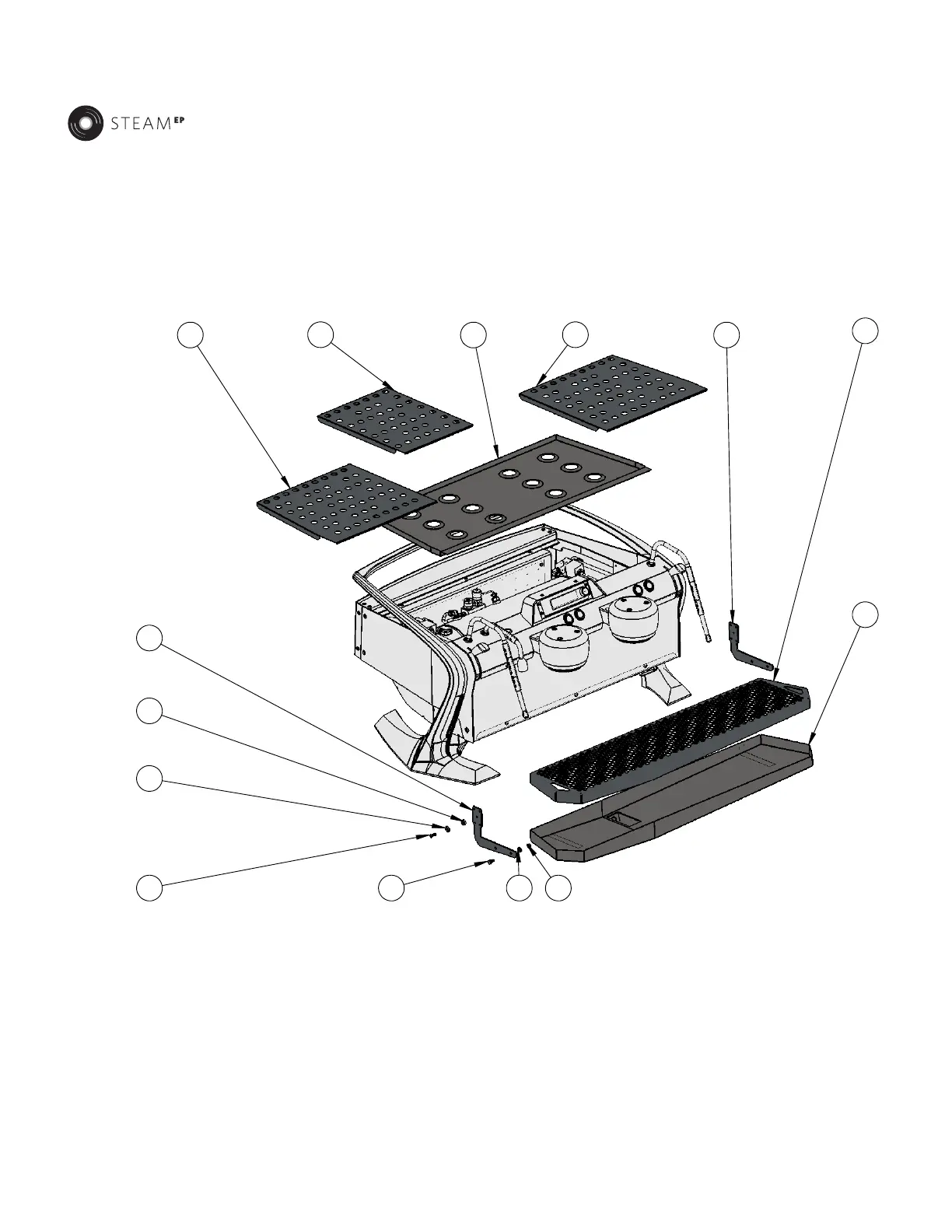 STEAM EP