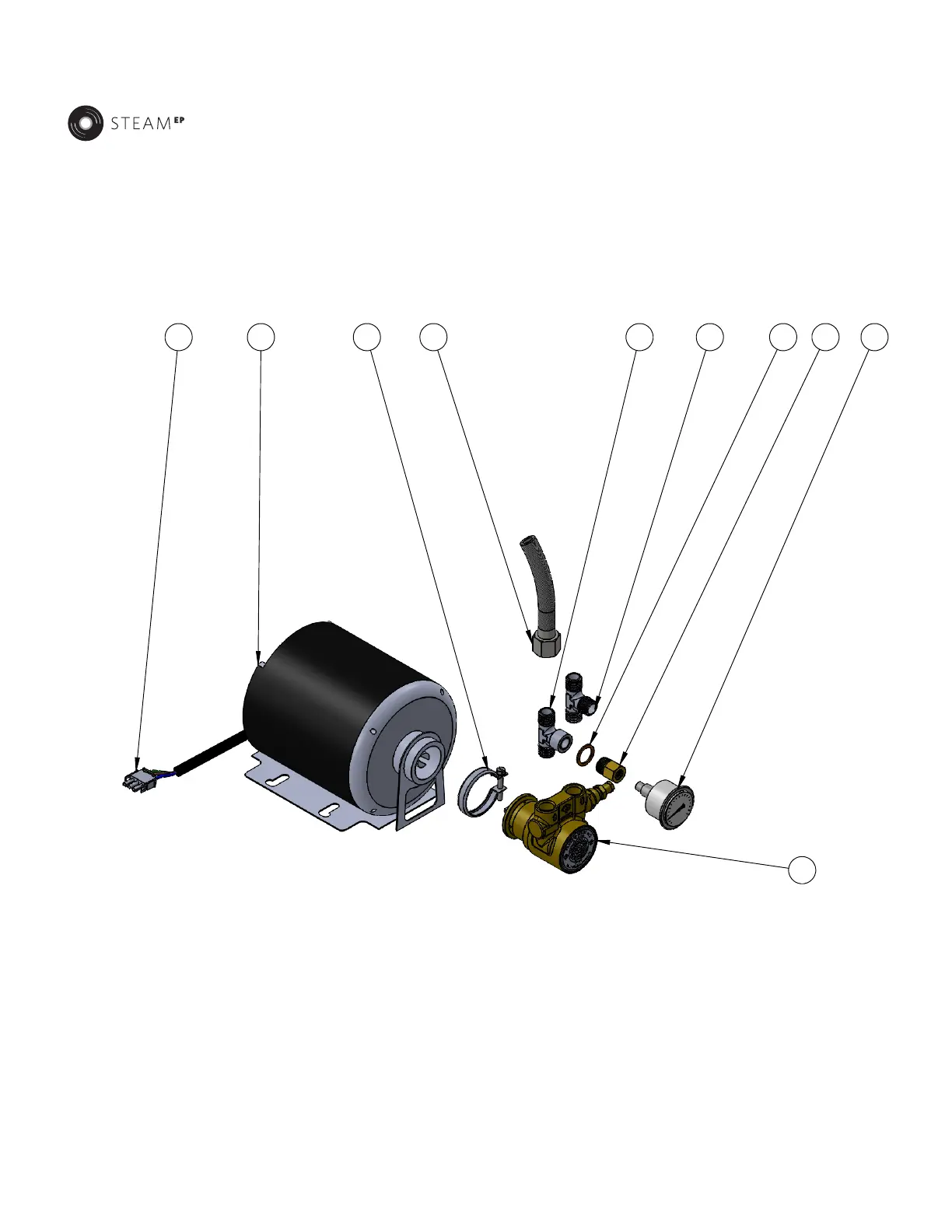 STEAM EP