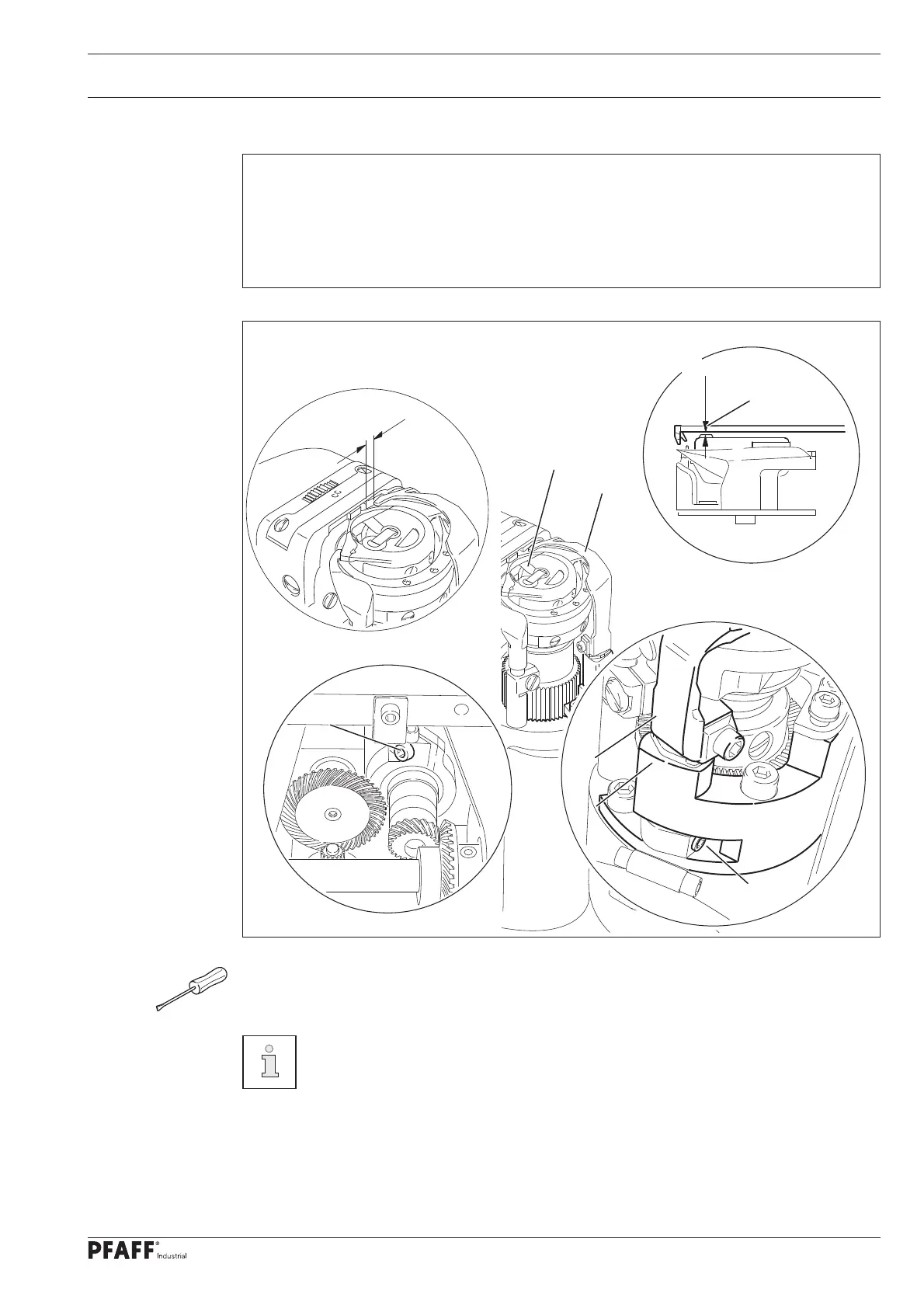 PFAFF® Industrial