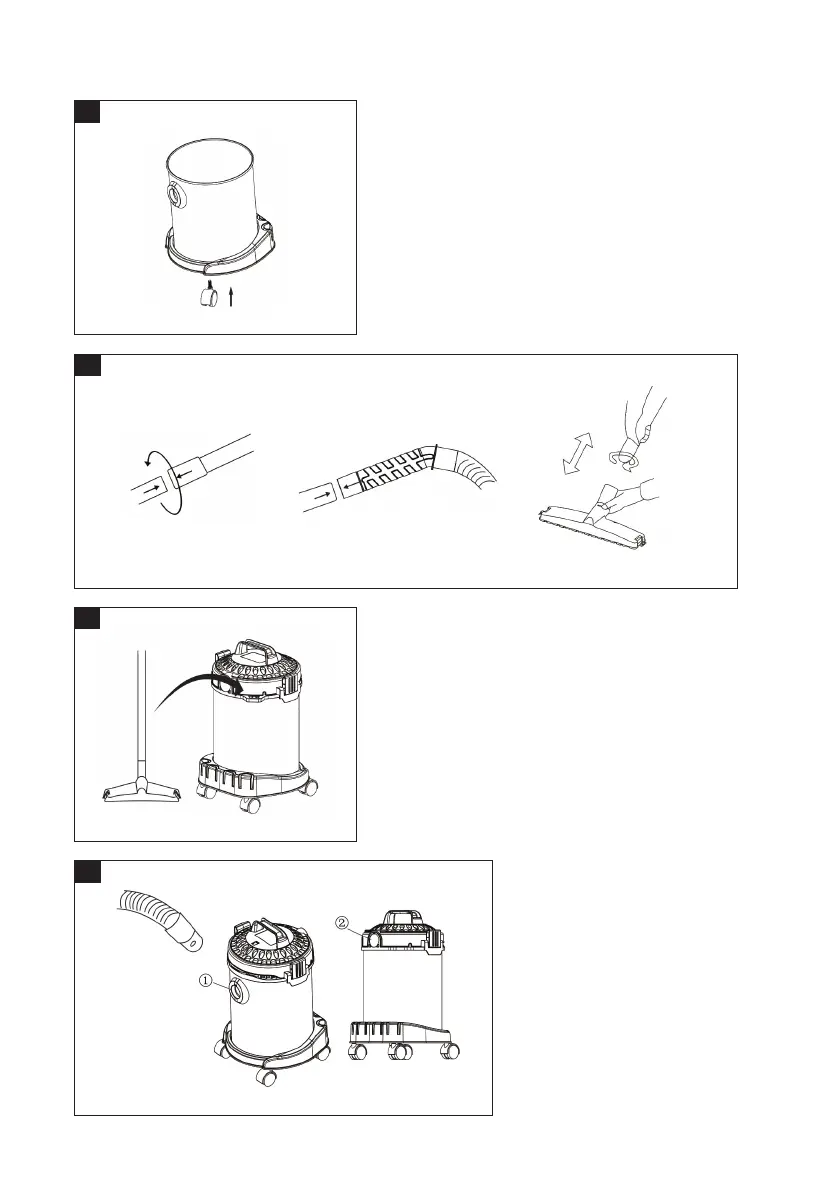 ①
②