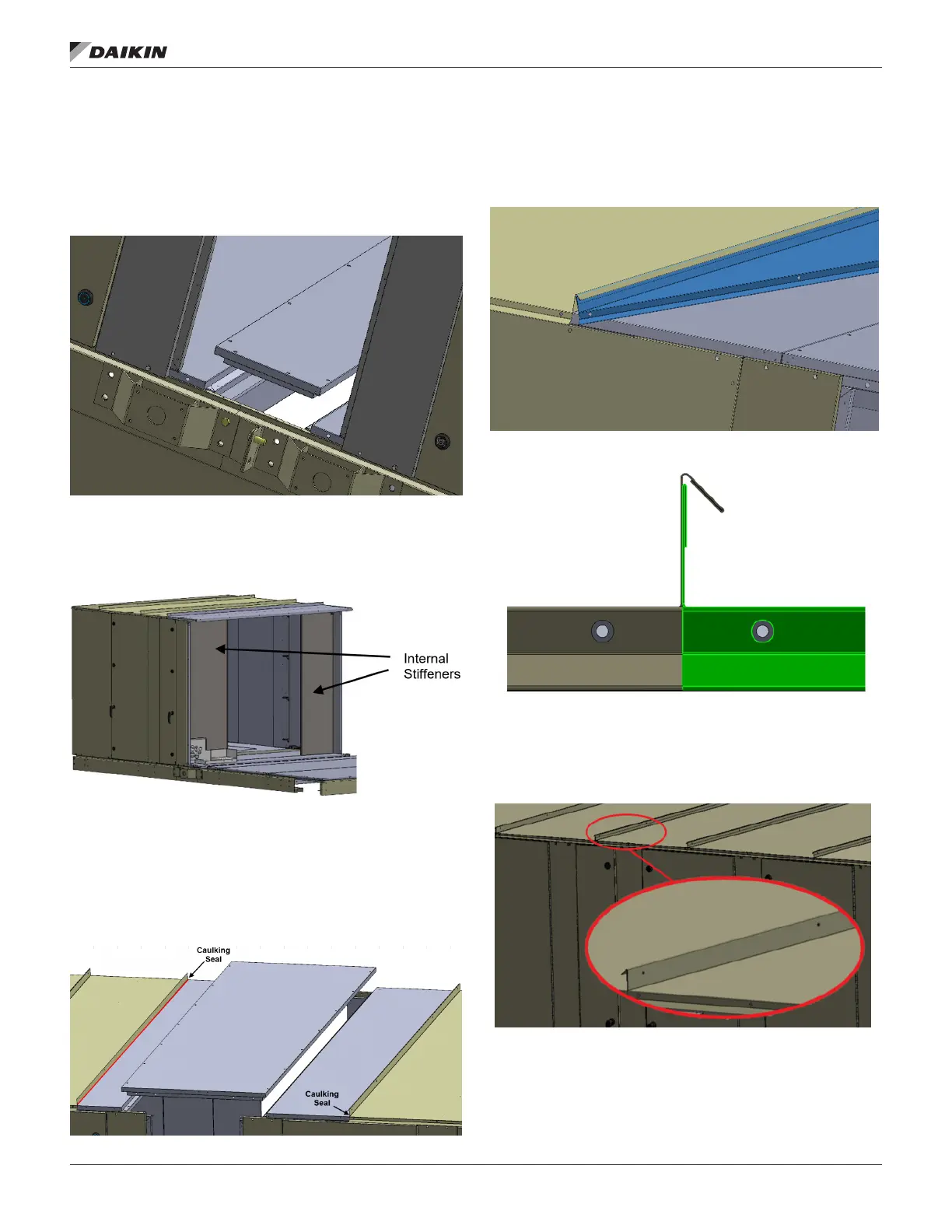 DAIKIN

Internal Stiffeners

Caulking Seal

Caulking Seal