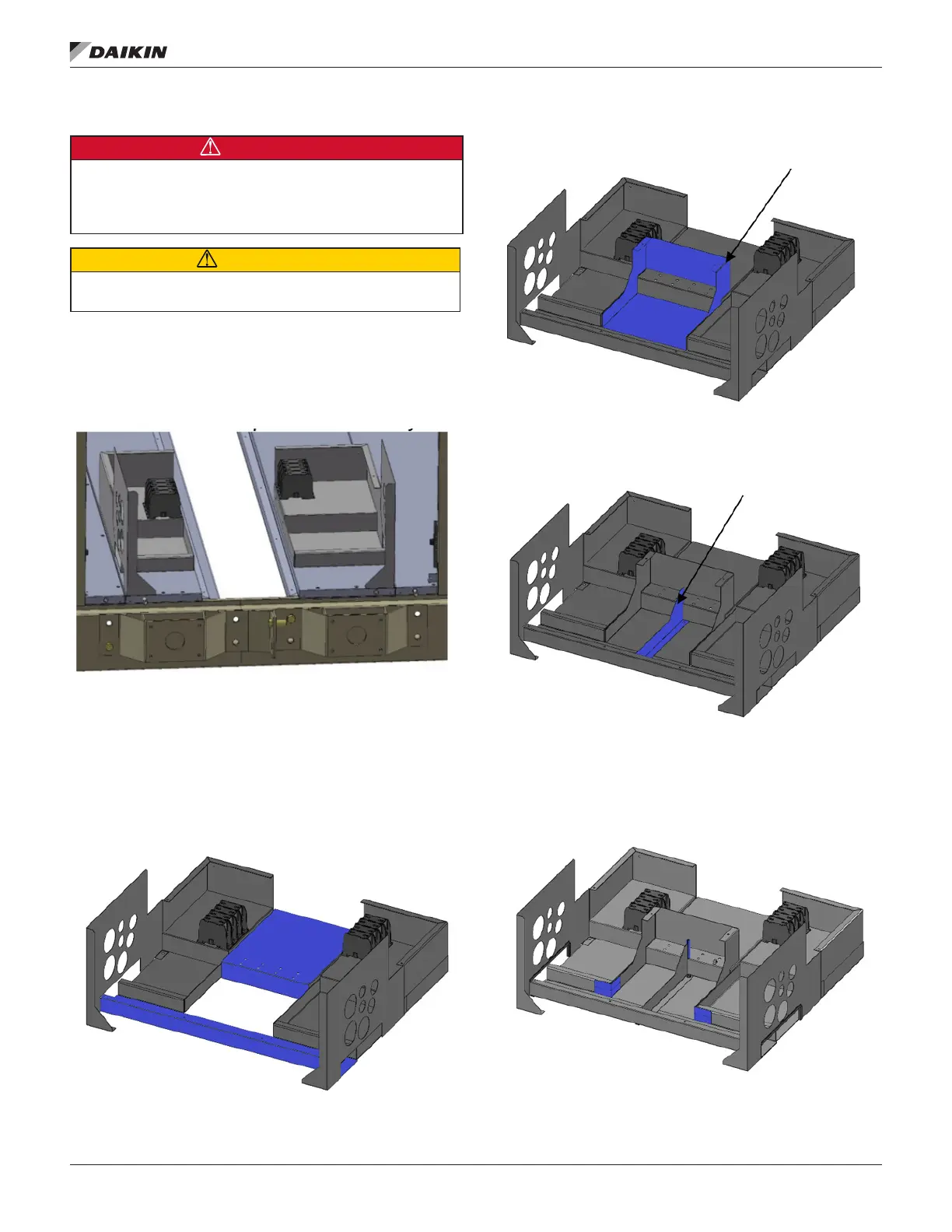 DAIKIN