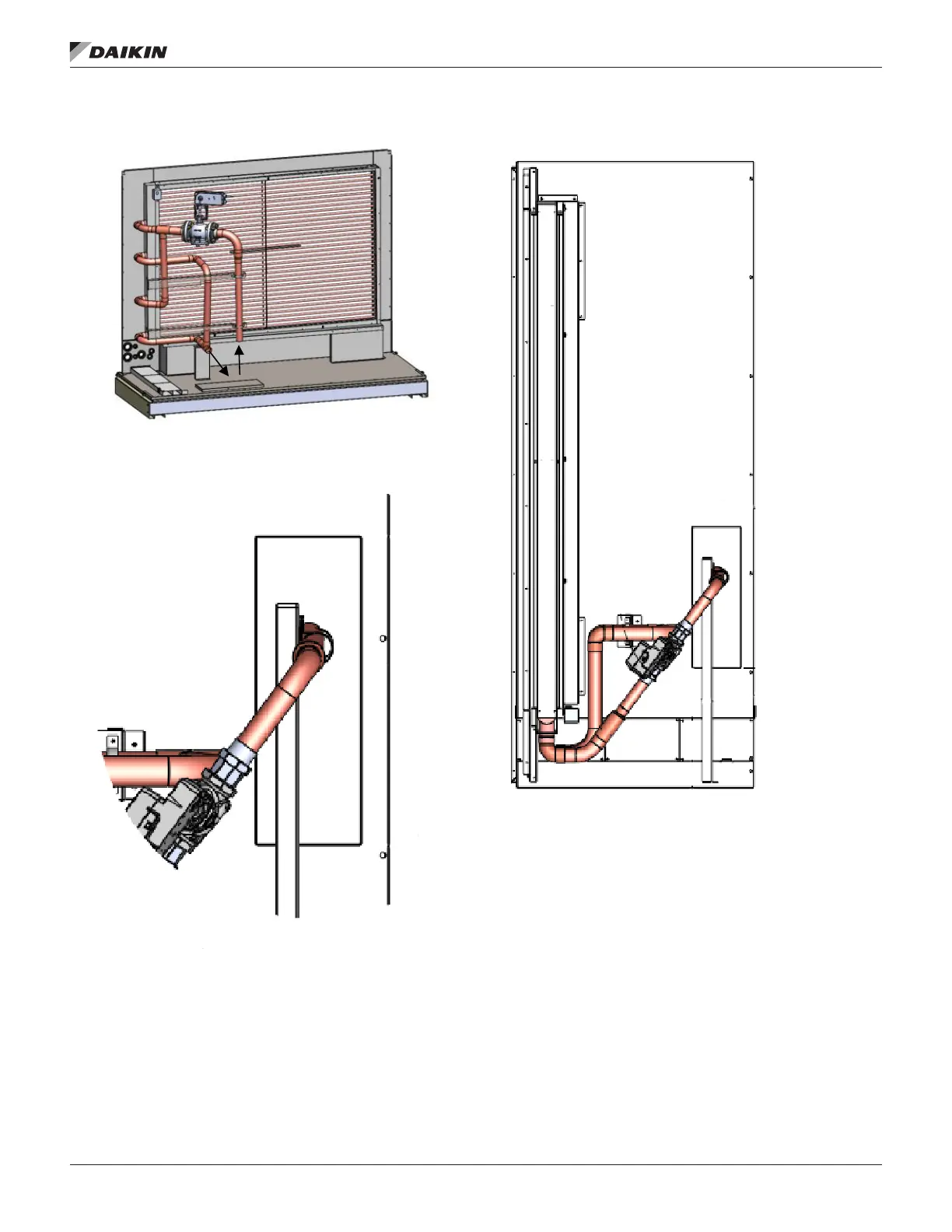 DAIKIN