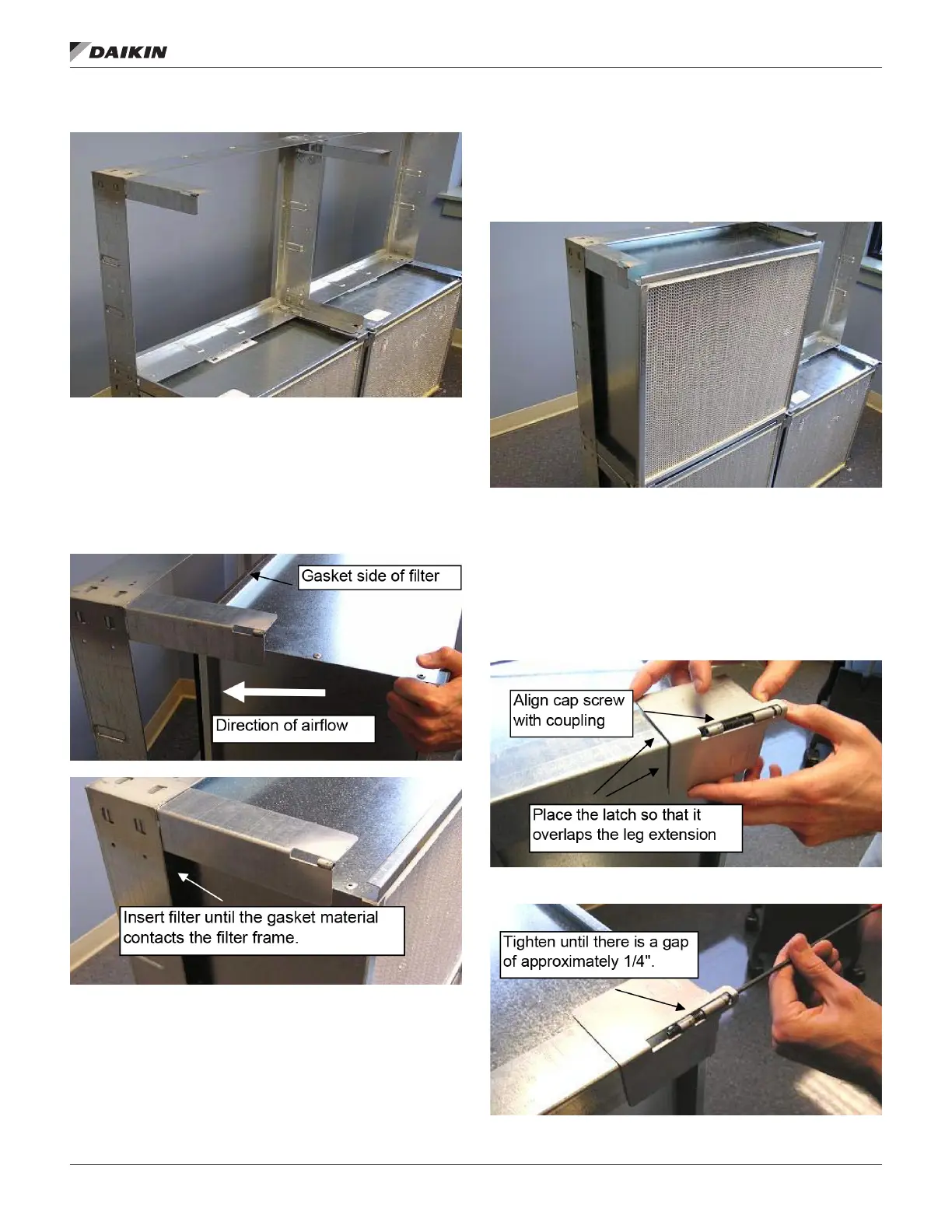 DAIKIN

Gasket side of filter

Direction of airflow

Insert filter until the gasket material contacts the filter frame.

Align cap screw with coupling

Place the latch so that it overlaps the leg extension

Tighten until there is a gap of approximately 1/4".