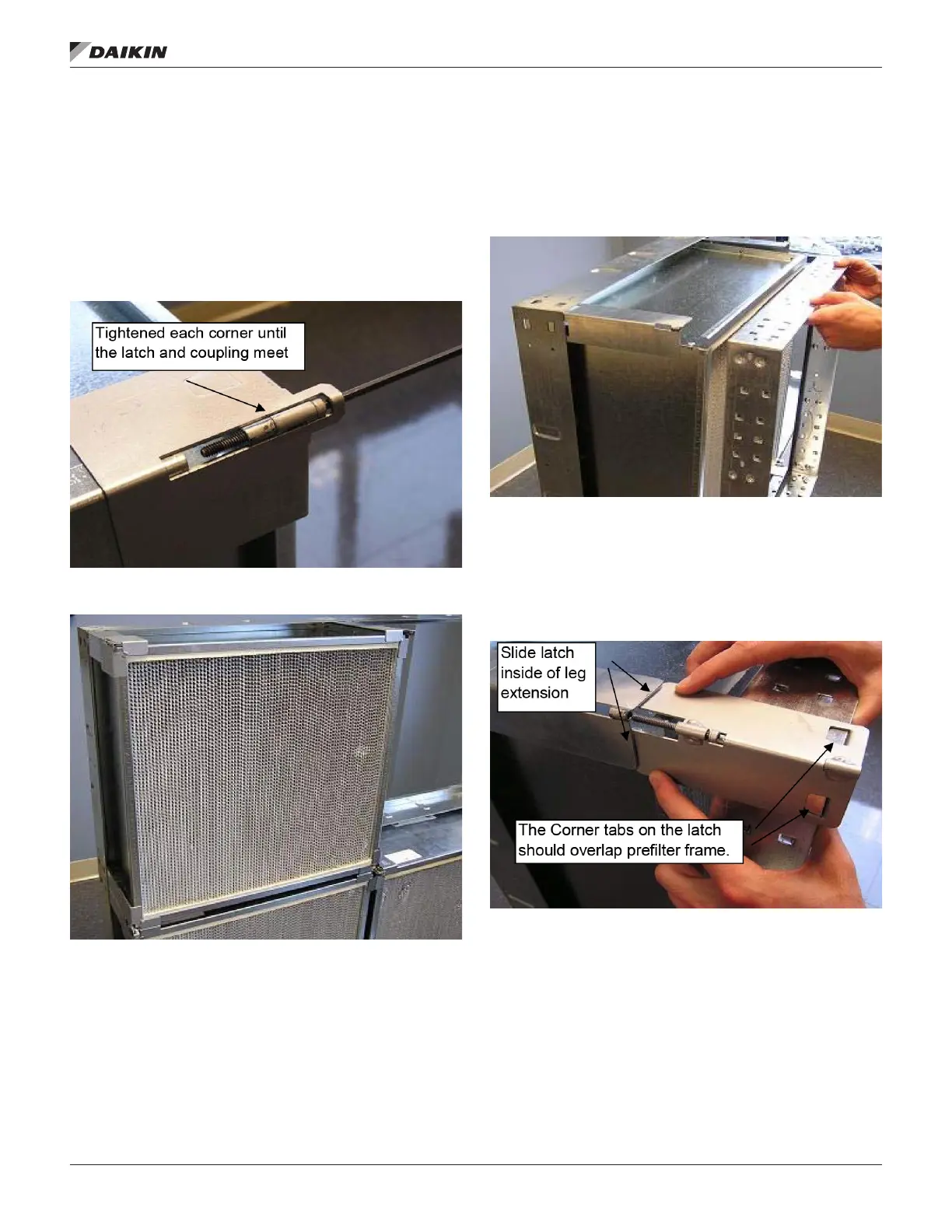 DAIKIN

Tightened each corner until the latch and coupling meet

Slide latch inside of leg extension

The Corner tabs on the latch should overlap prefilter frame.