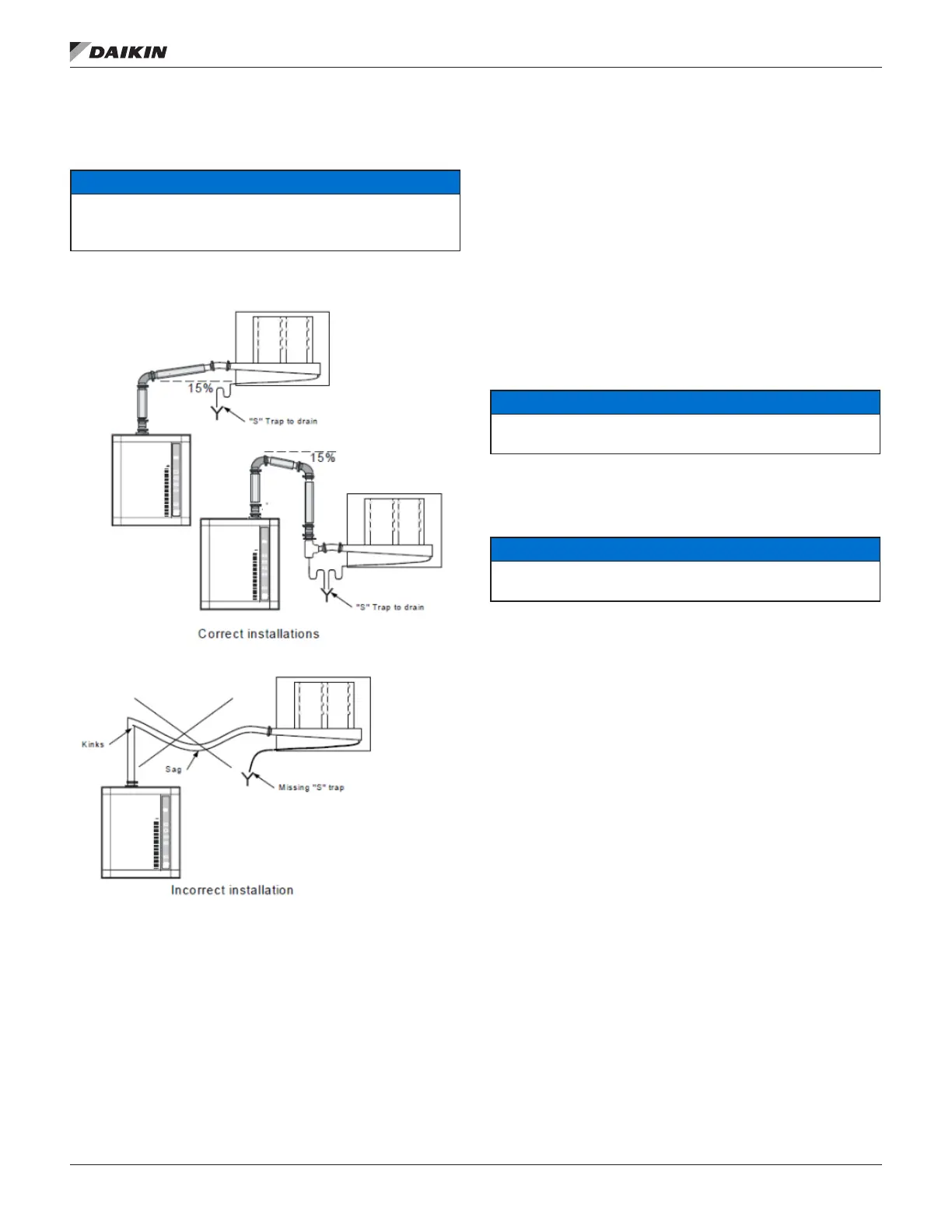 DAIKIN

15%

"S" Trap to drain

15%

"S" Trap to drain

Correct installations

Kinks

Sag

Missing "S" trap

Incorrect installation