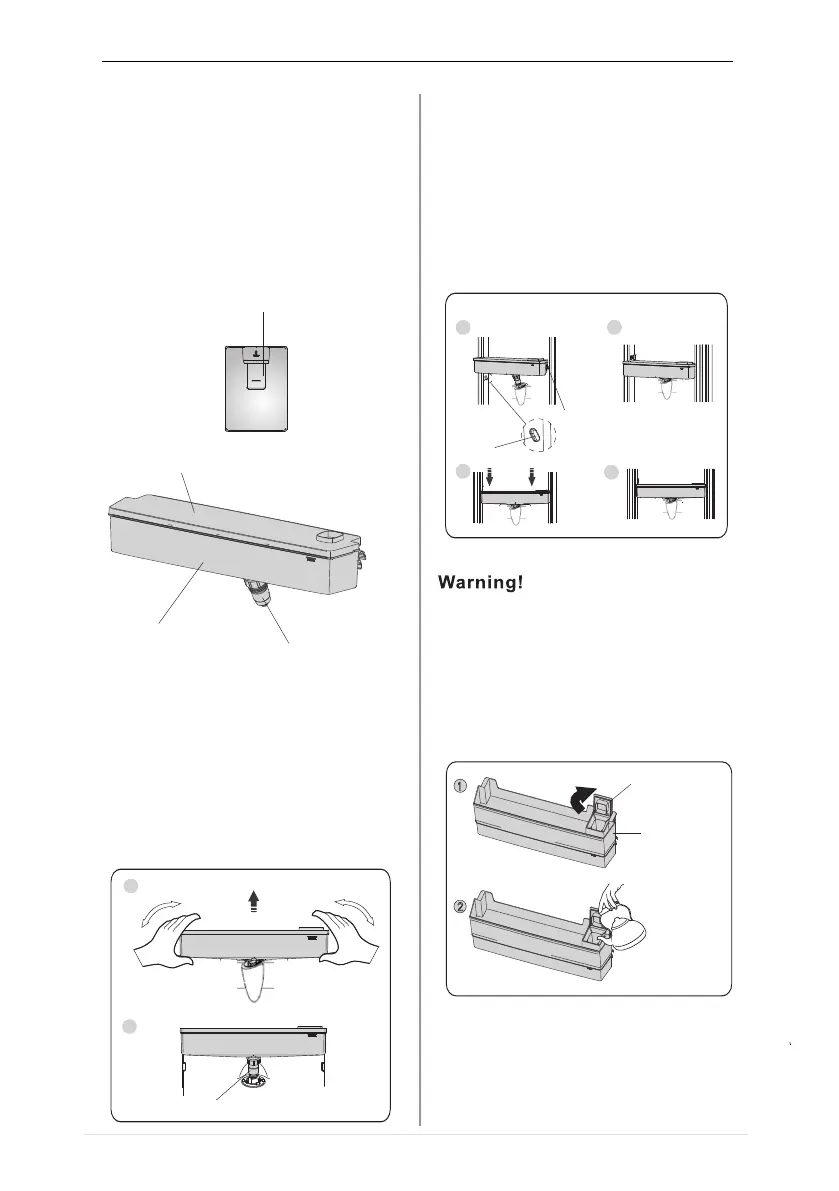 Warning!

①

②