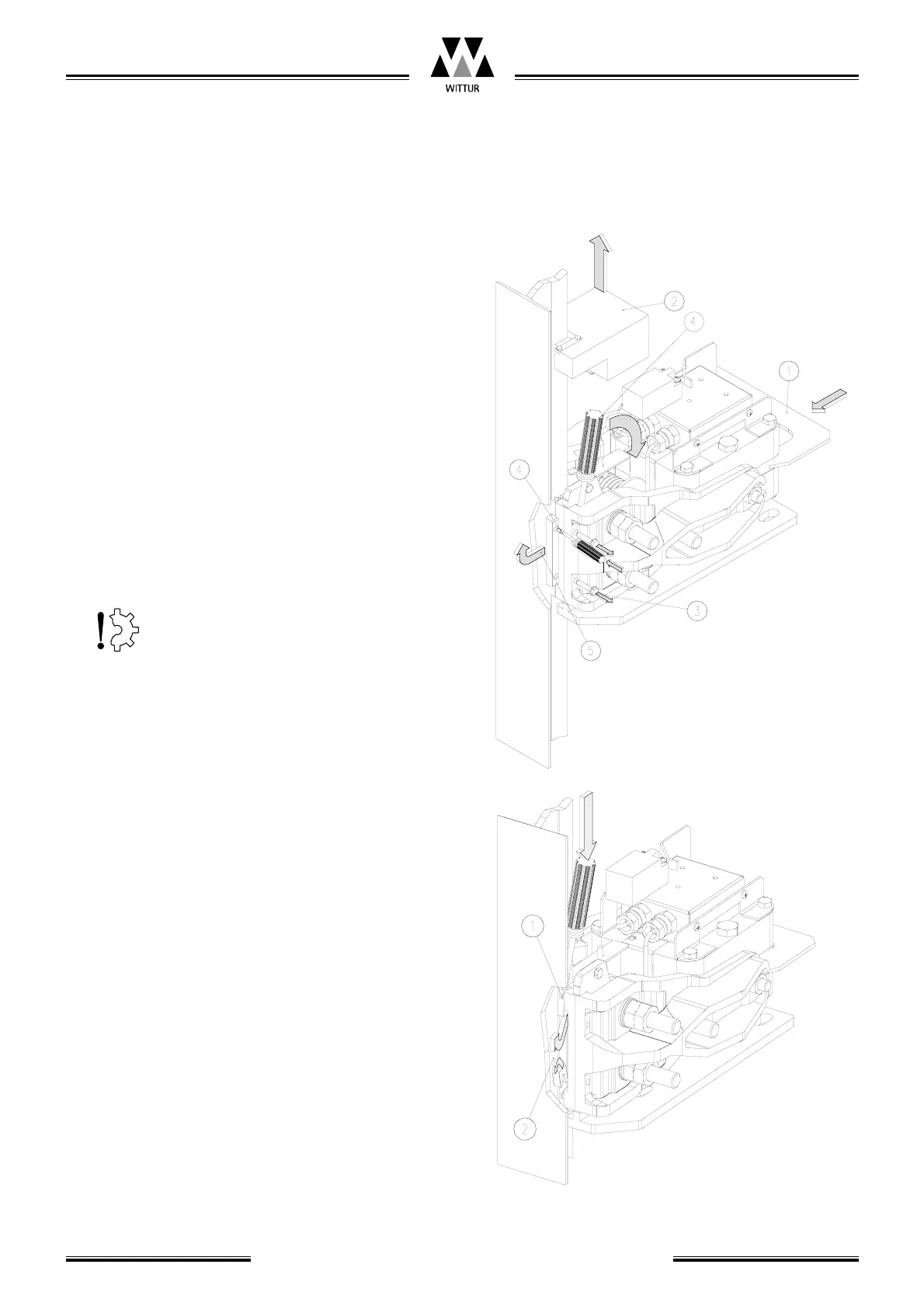 WITTUR

2
4
1
4
3
5

1
2