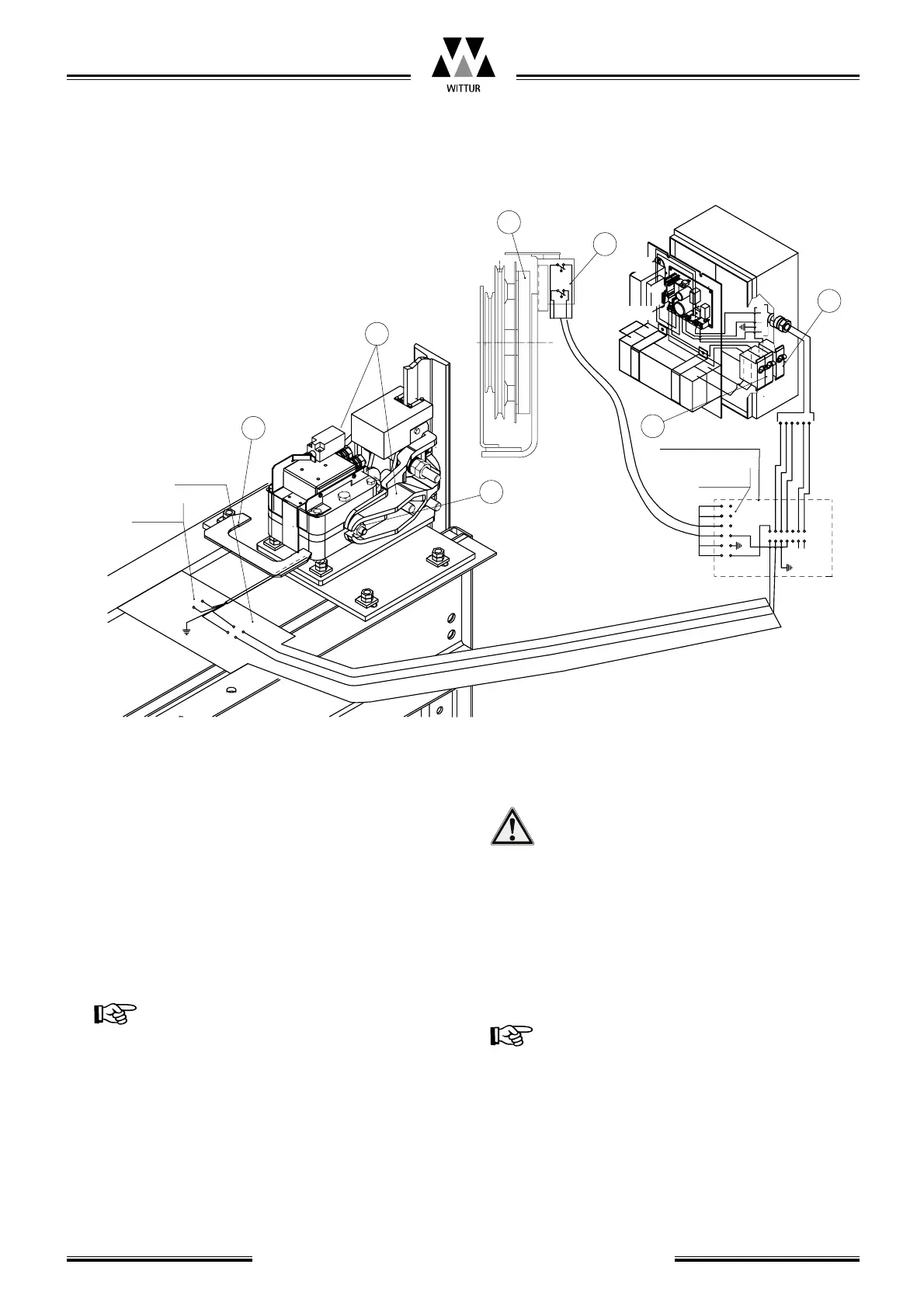 WITTUR