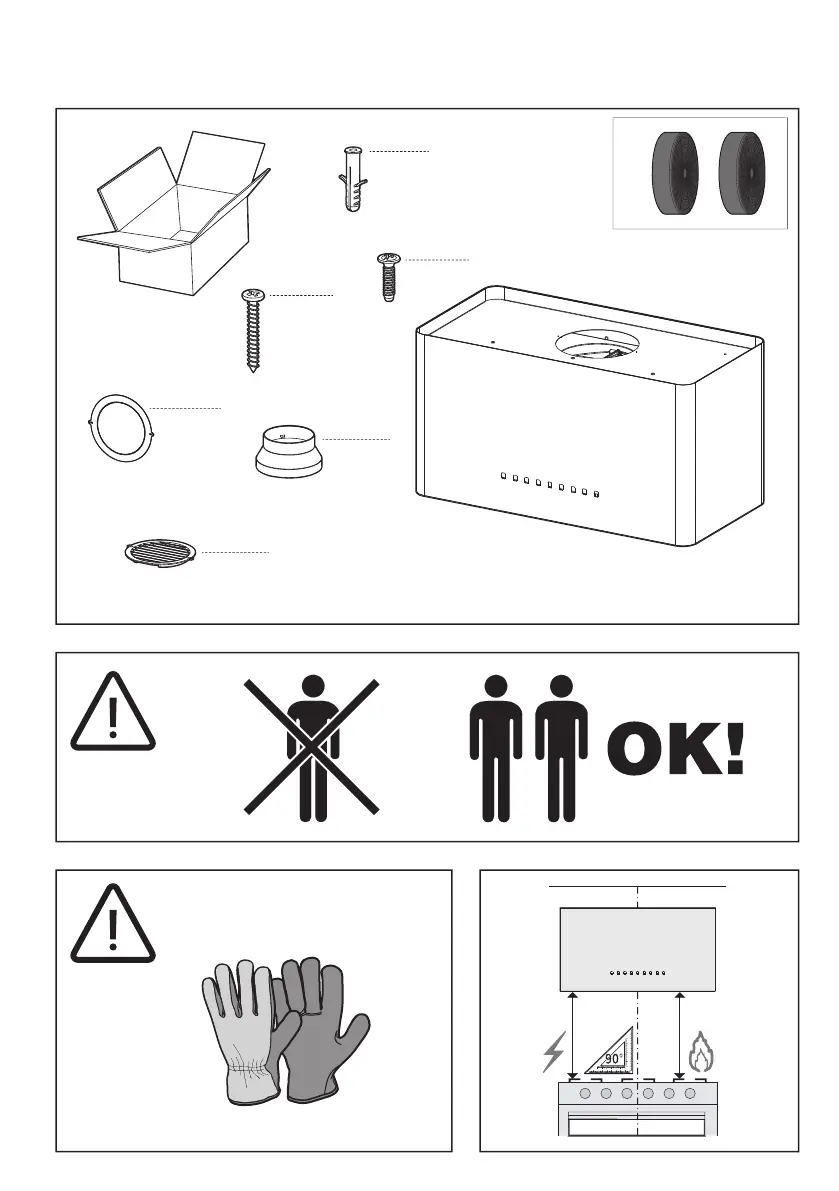 OK!

90°