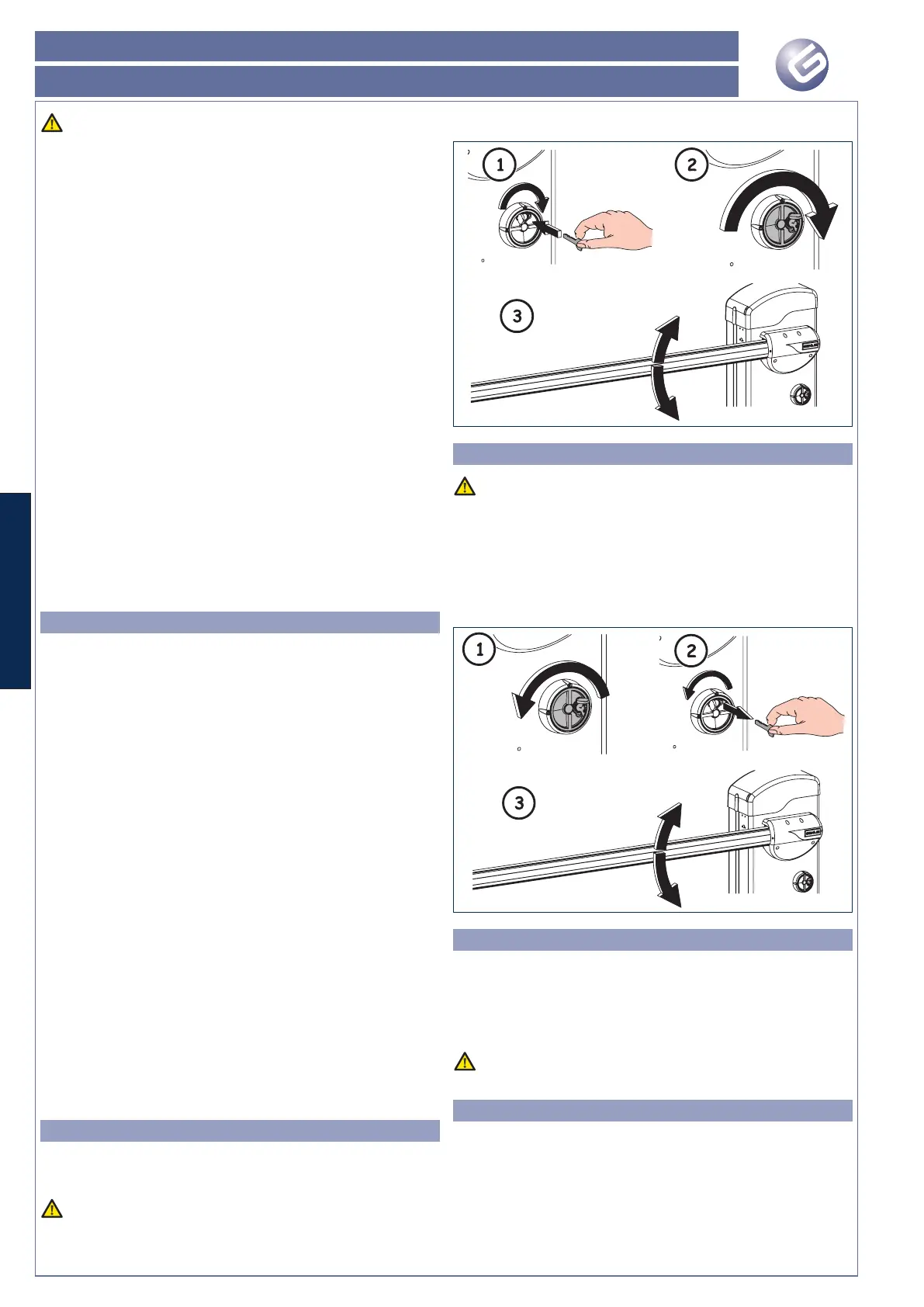 1

2

3

1

2

3