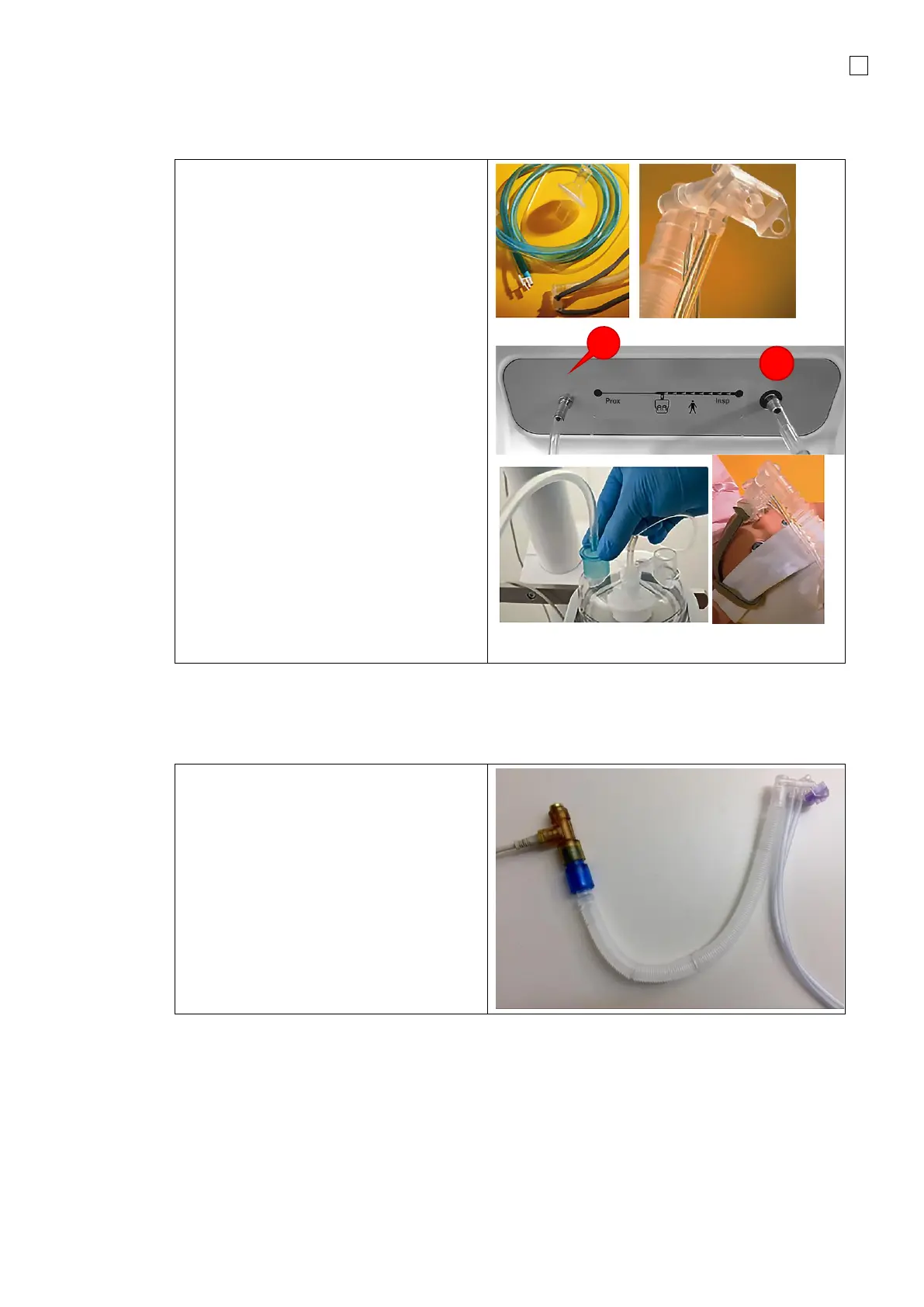 Prox

Insp