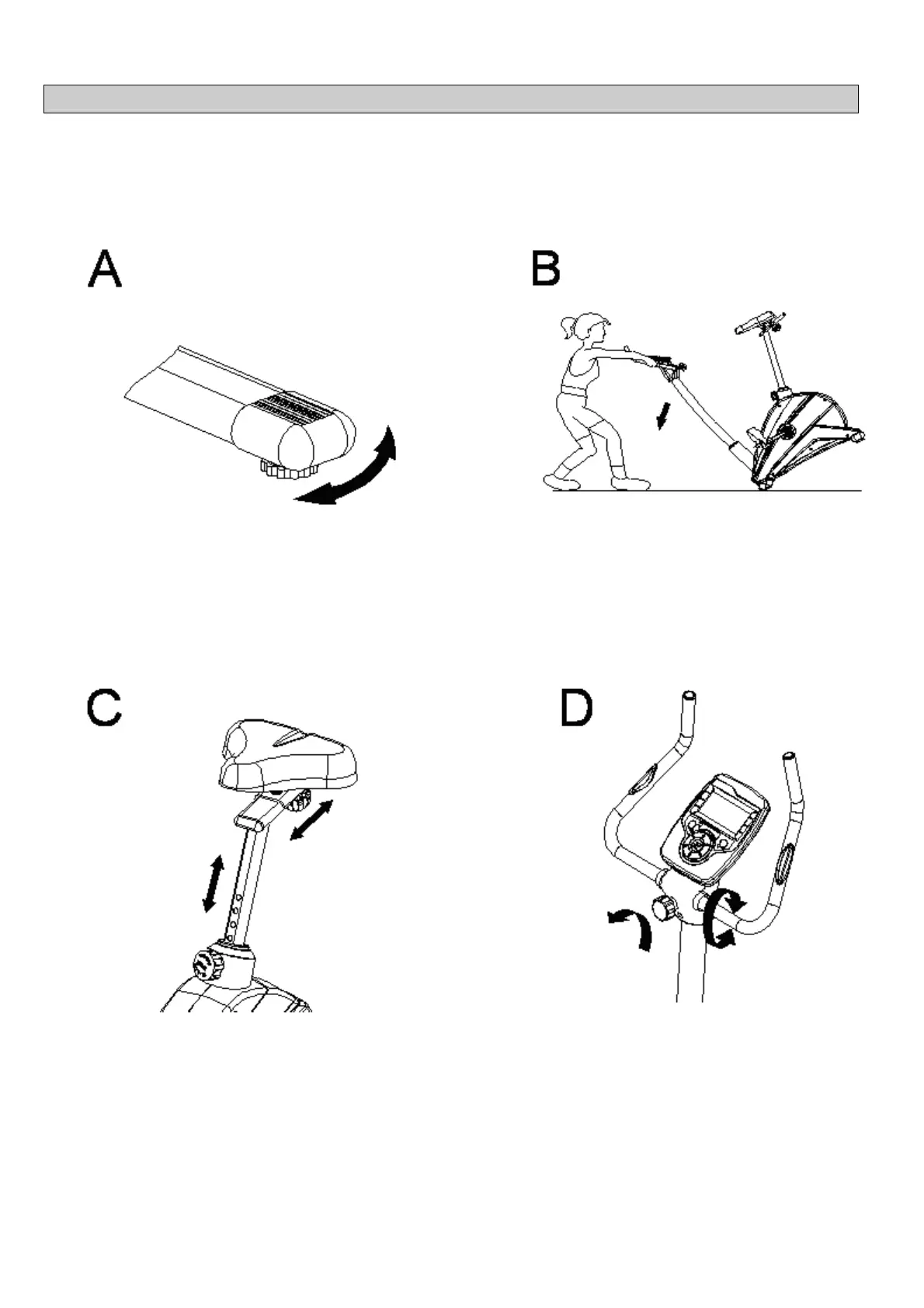 A

B

C

D