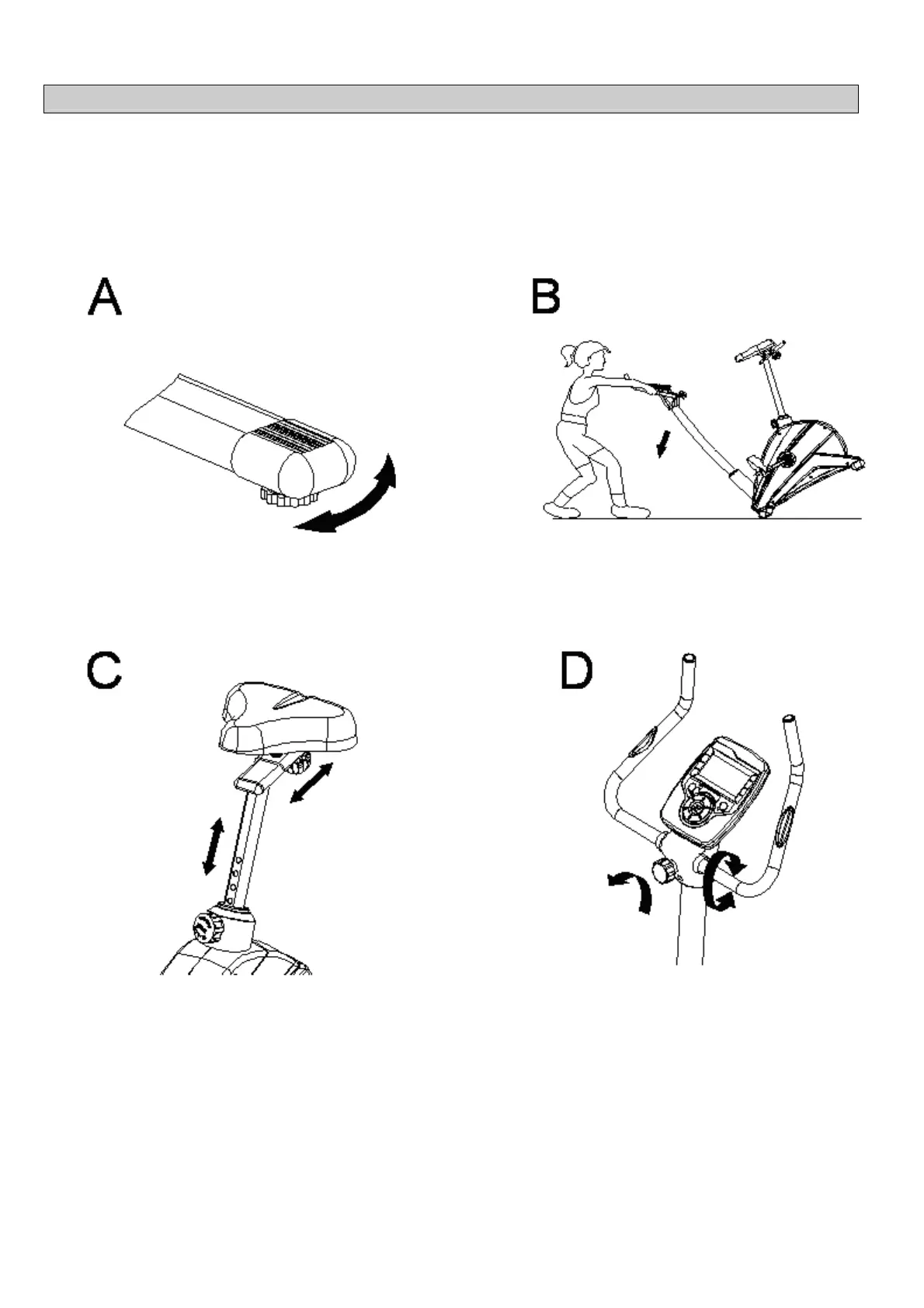 A

B

C

D