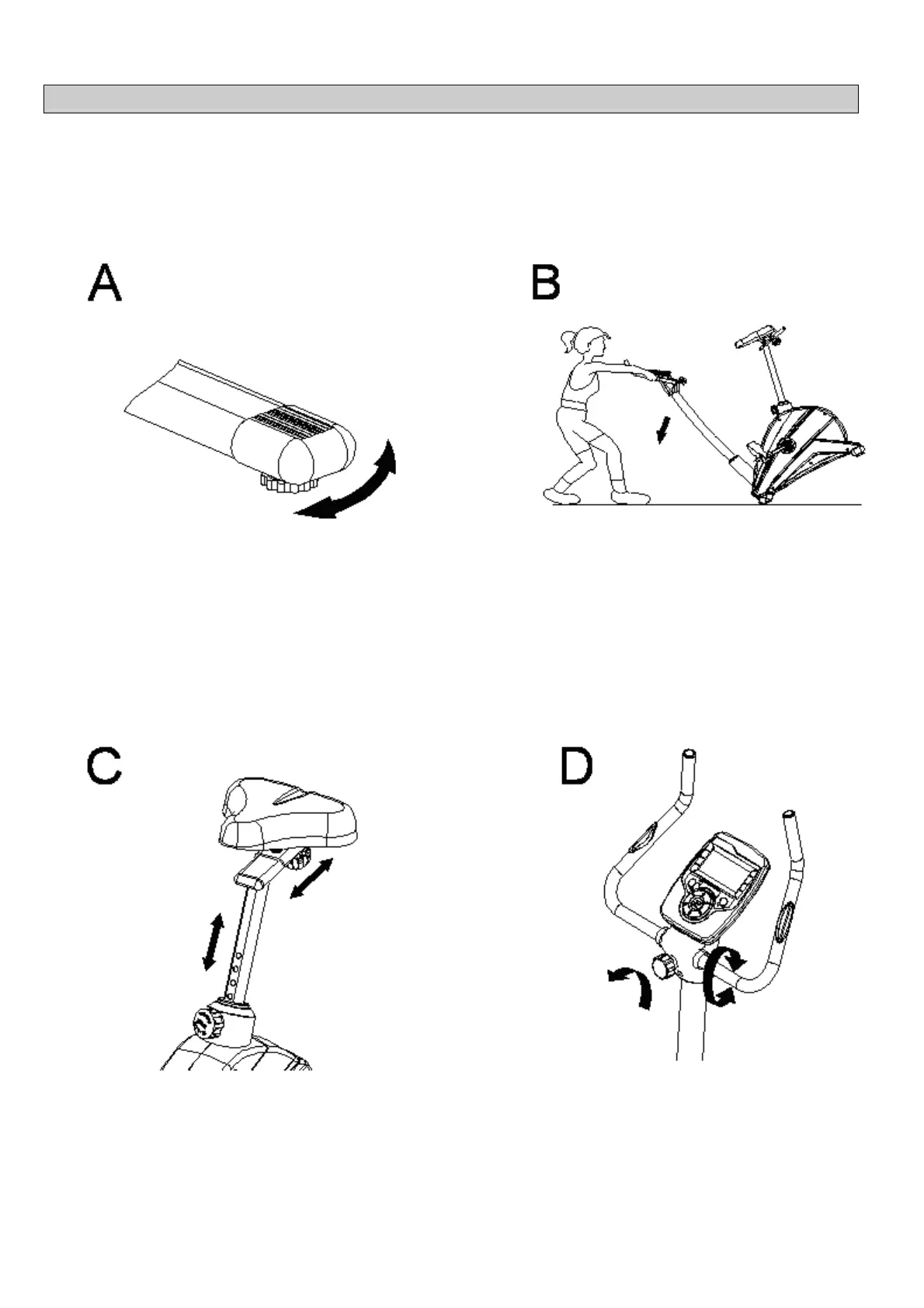 A

B

C

D