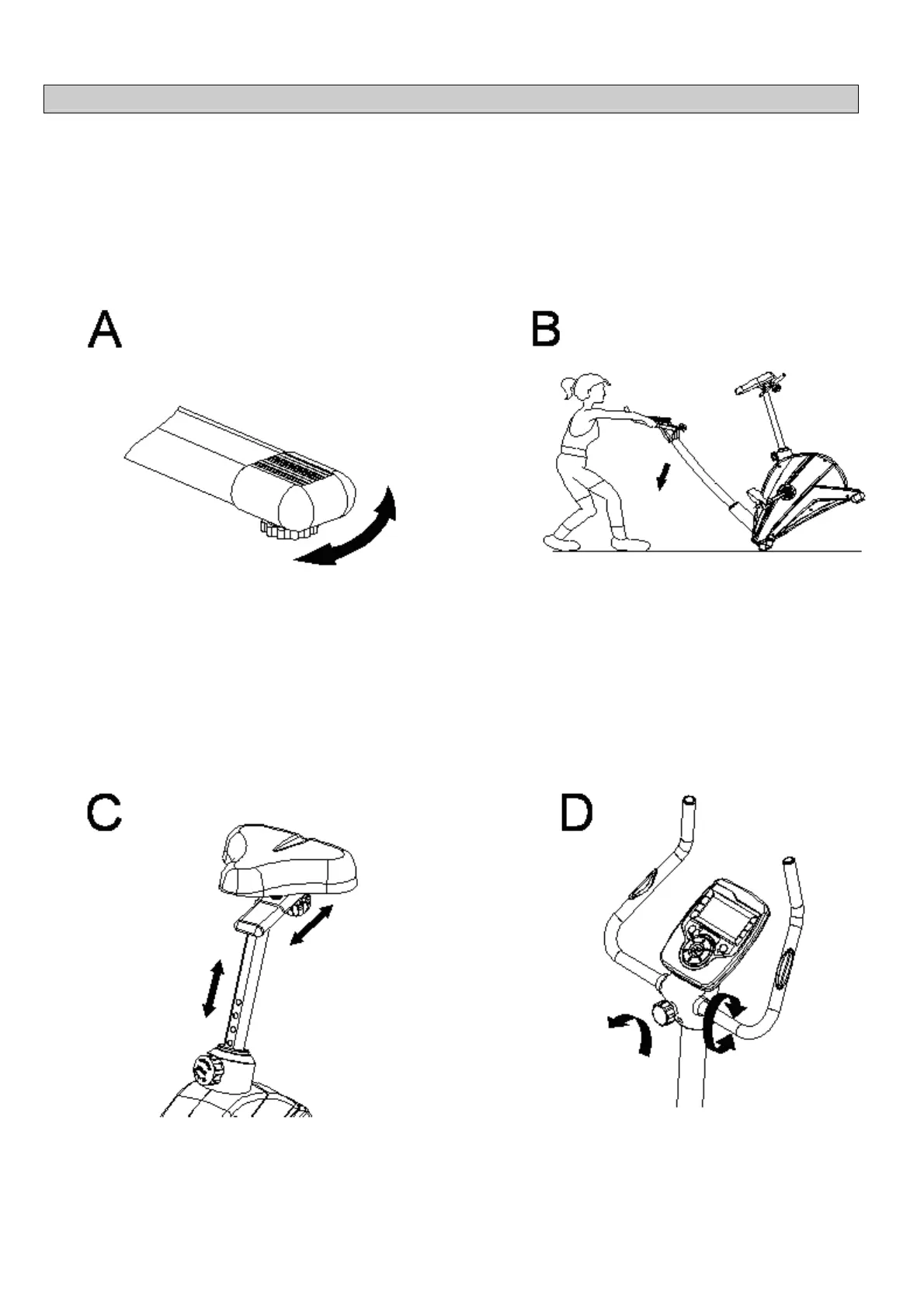 A

B

C

D