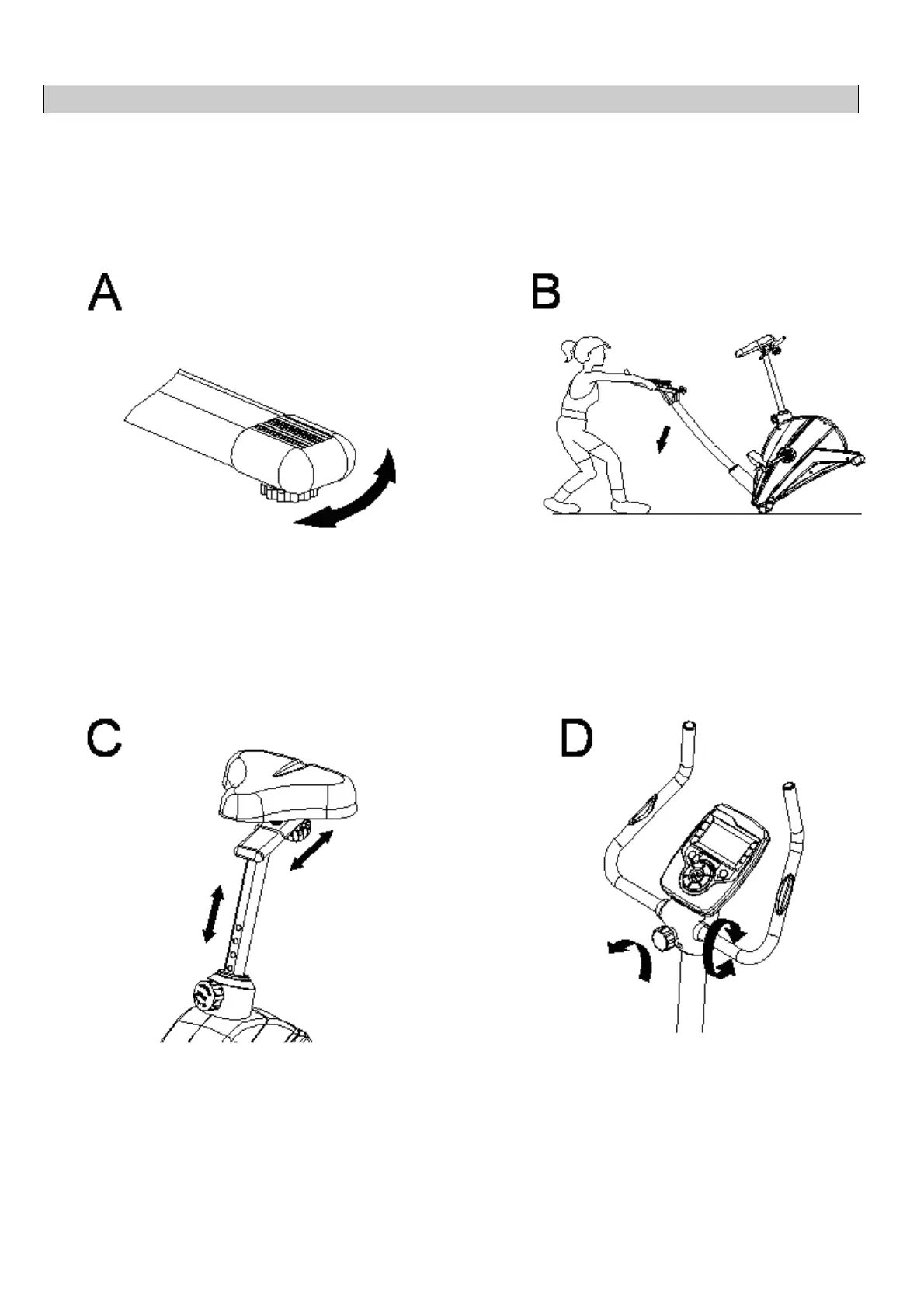 A

B

C

D