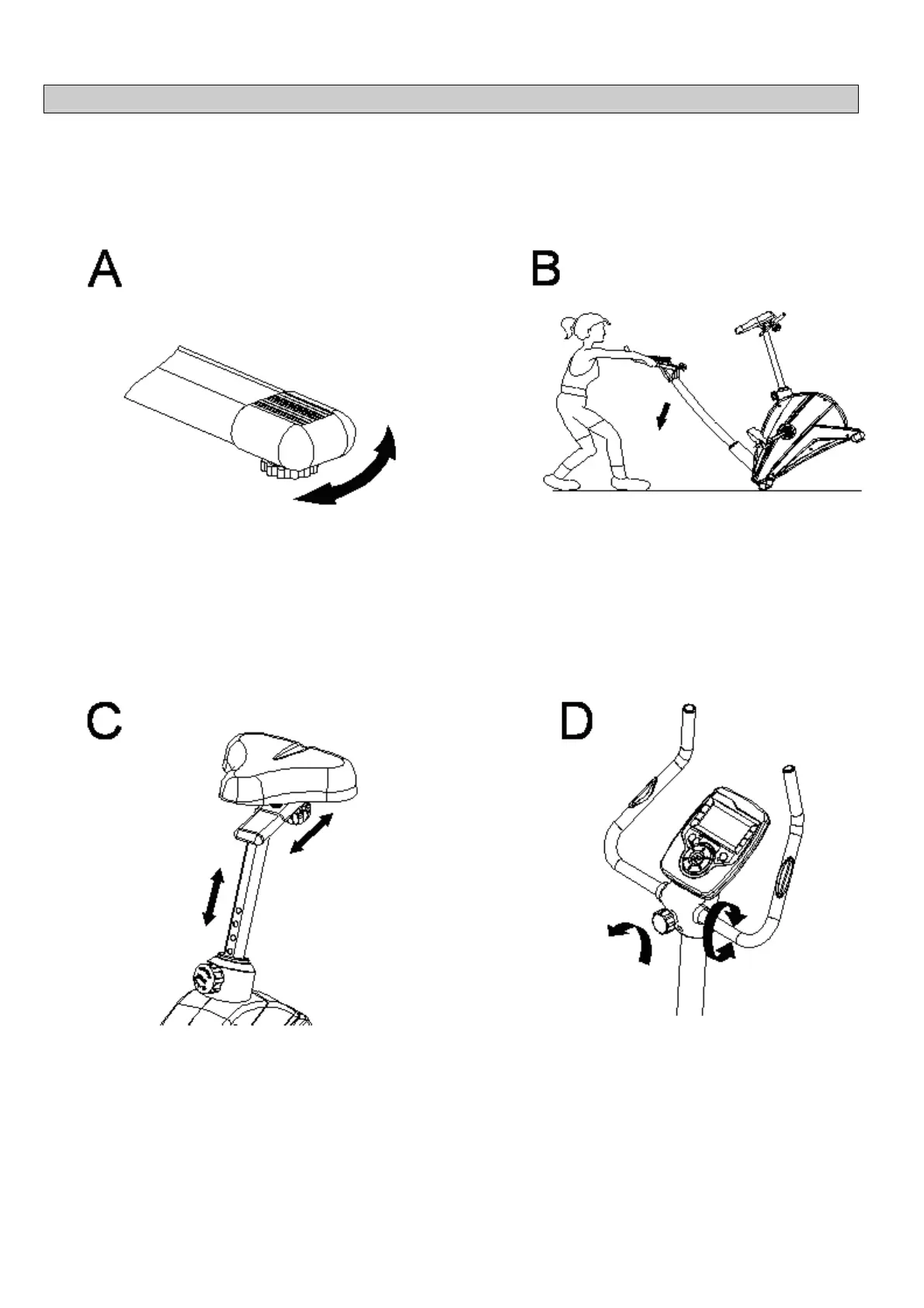 A

B

C

D