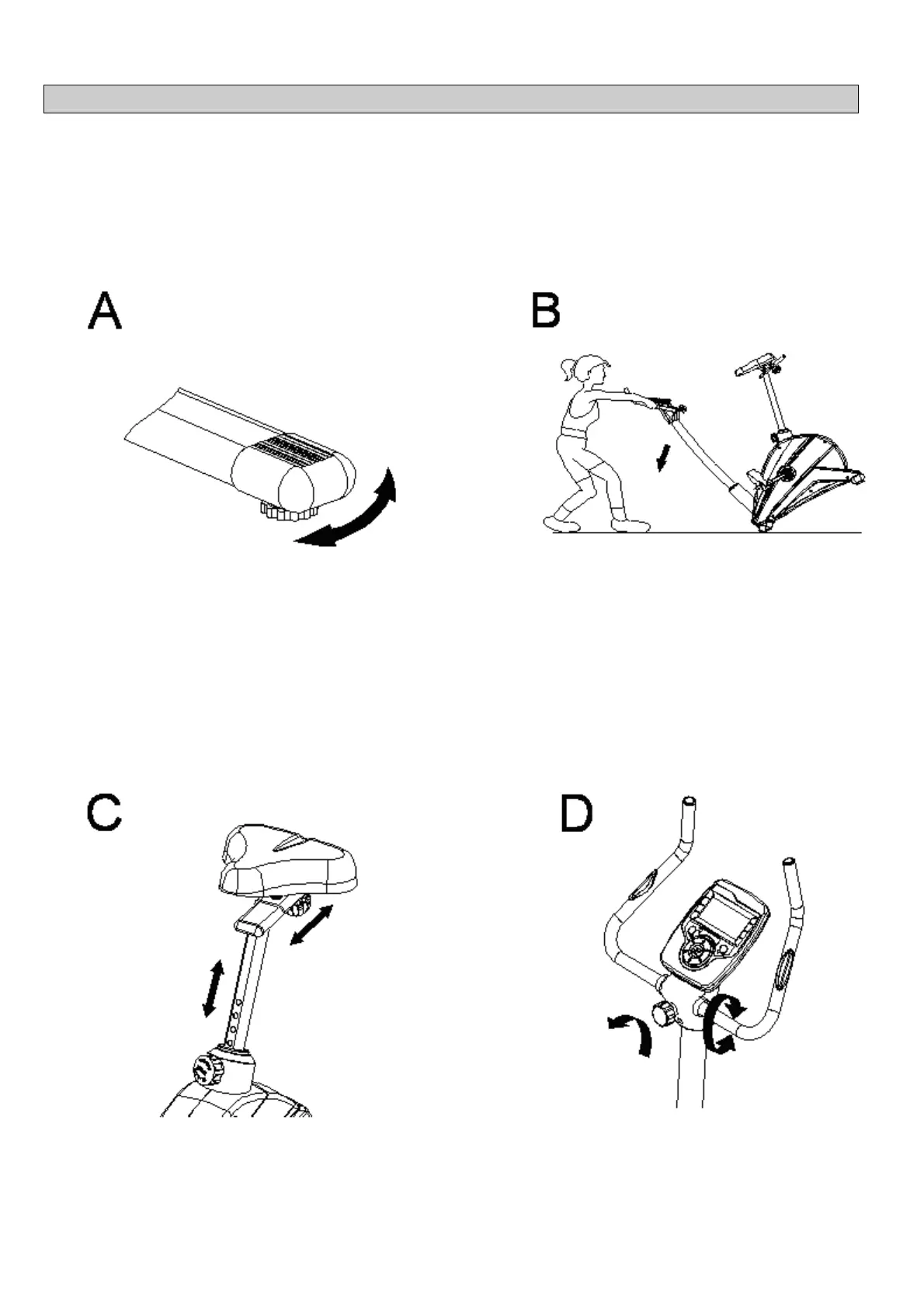 A

B

C

D