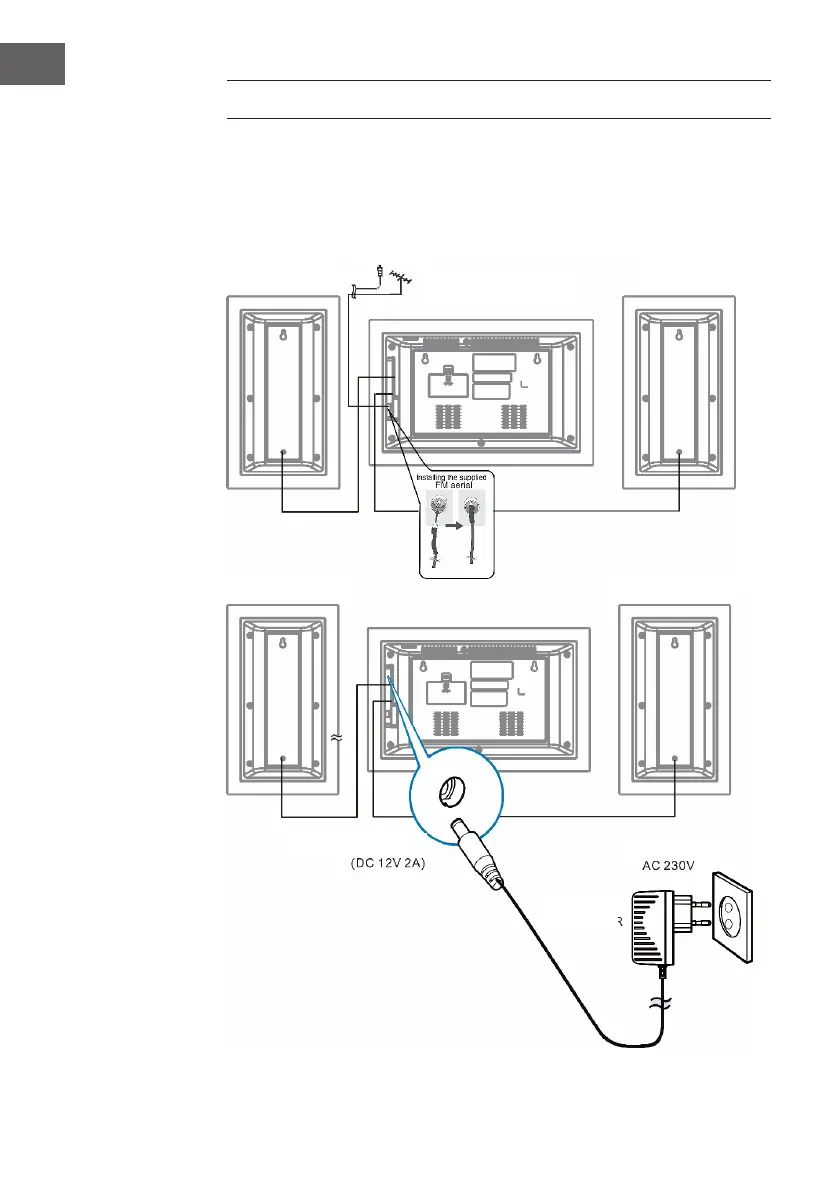 Installing the supplied FM aerial

(DC 12V 2A)

AC 230V