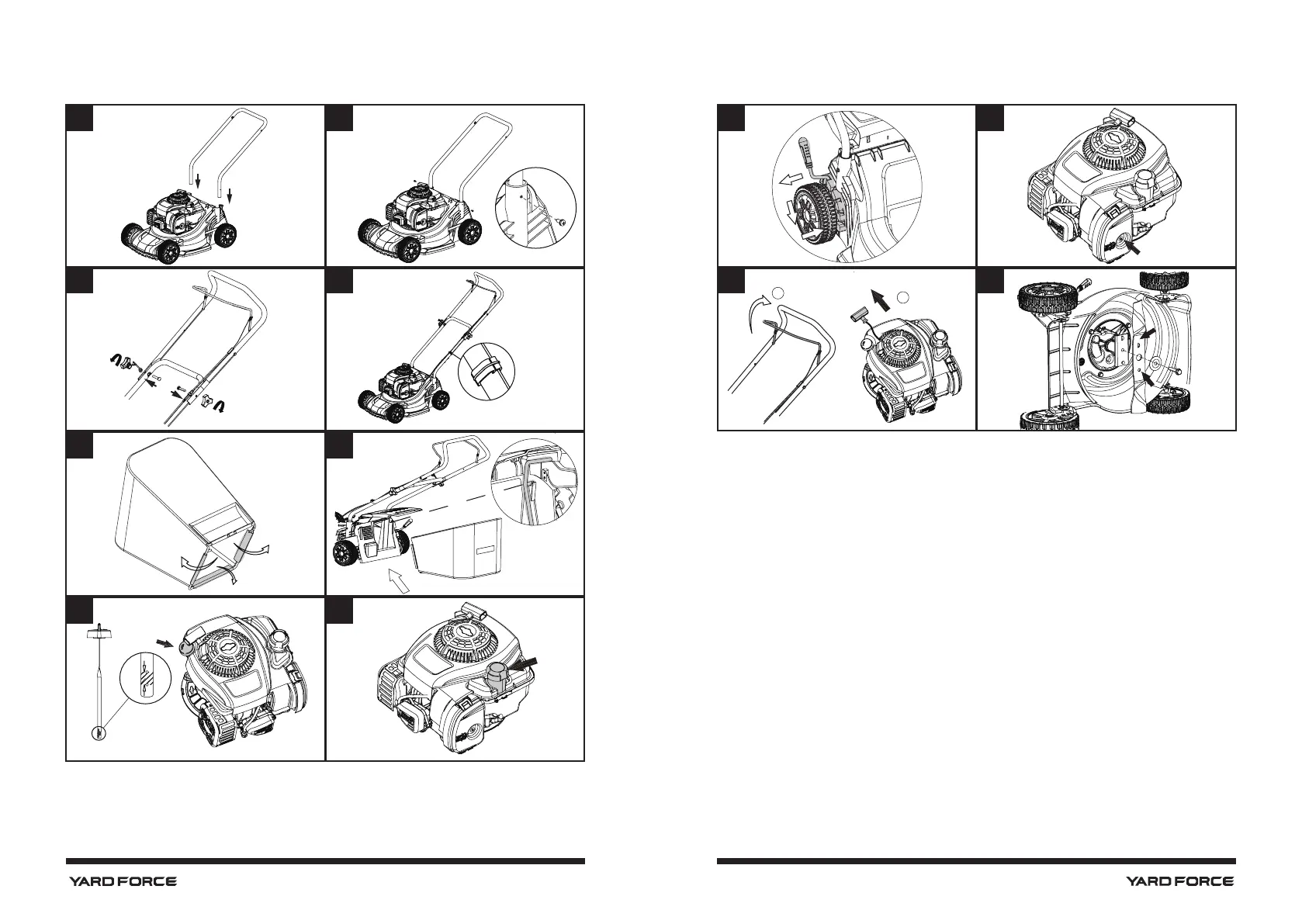 YARD FORCE

YARD FORCE