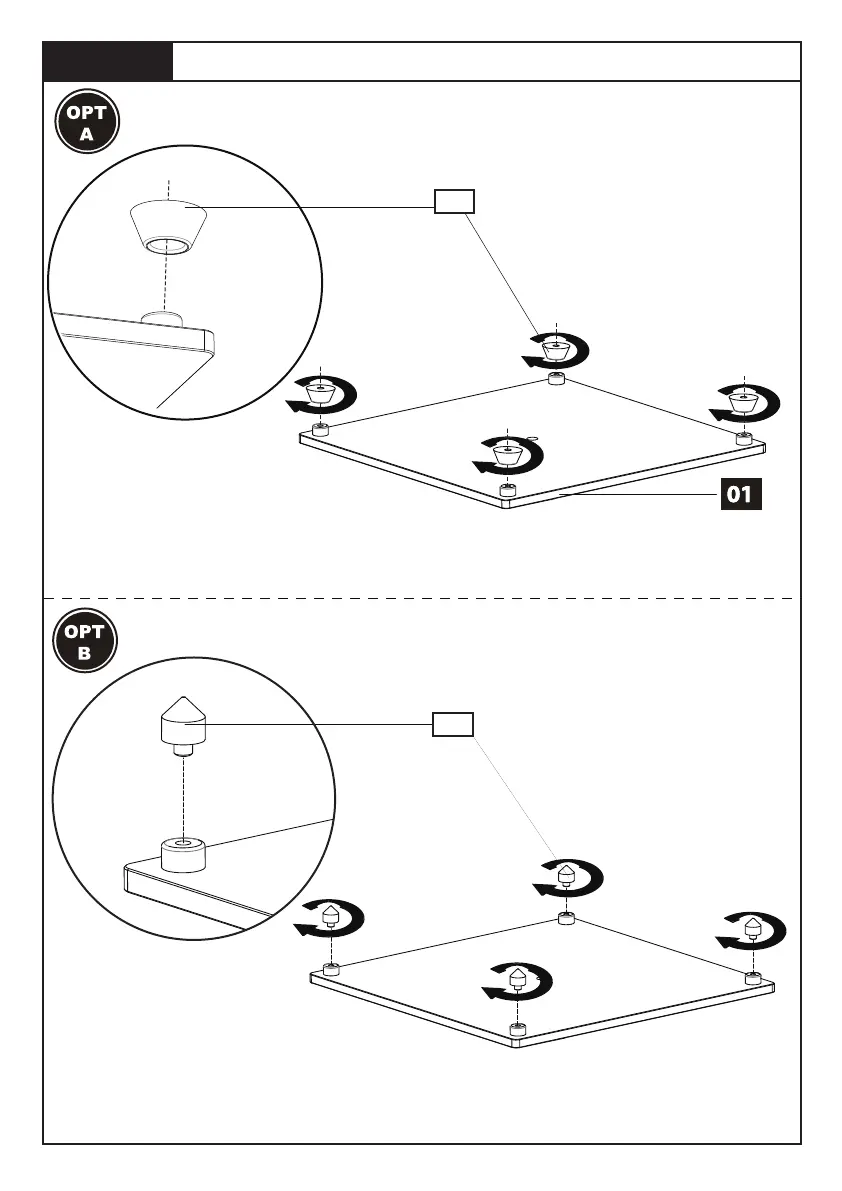 OPT
A

01

OPT
B