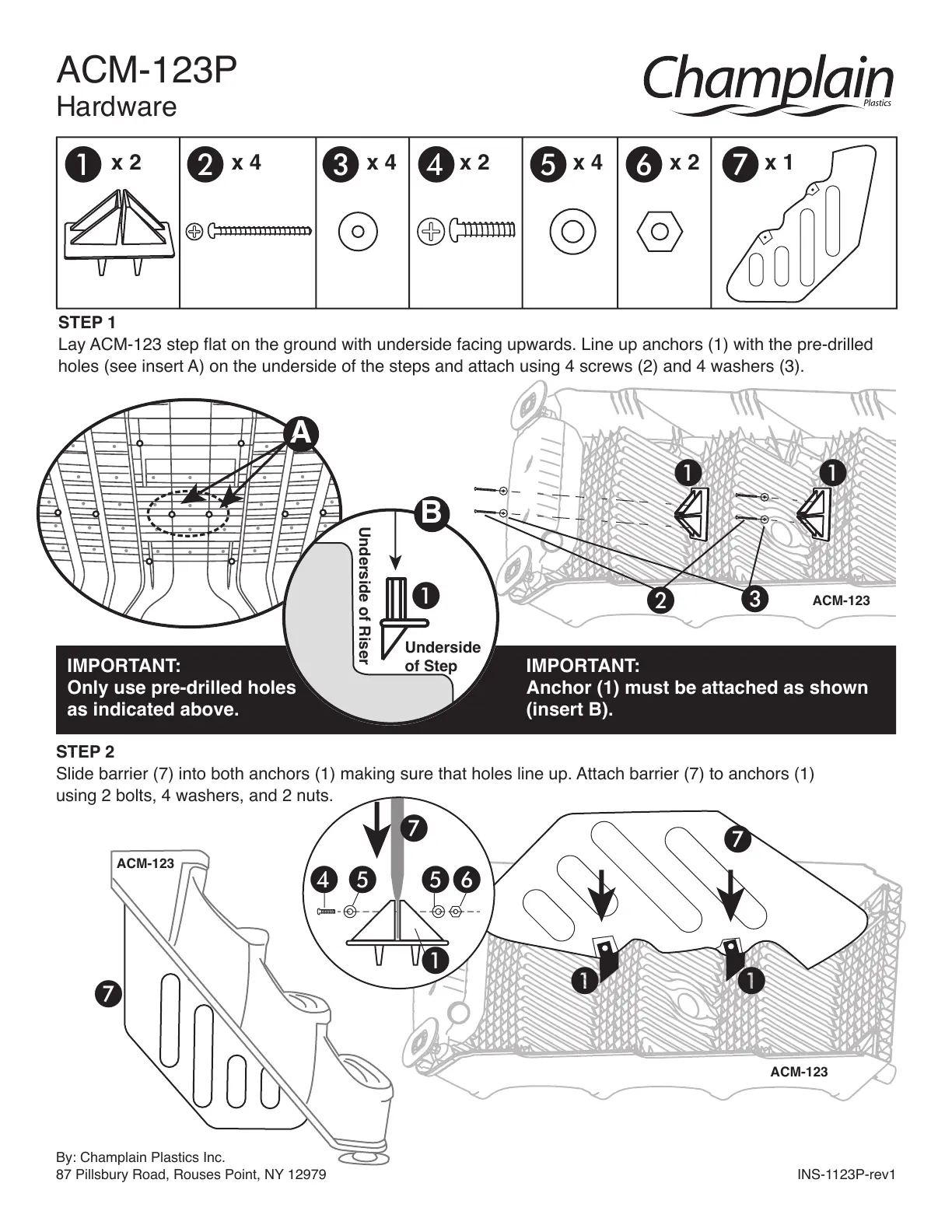 ACM-123P
Hardware

Champlain
Plastics

| 1 x 2 | 2 x 4 | 3 x 4 | 4 x 2 | 5 x 4 | 6 x 2 | 7 x 1 |
|---|---|---|---|---|---|---|

STEP 1
Lay ACM-123 step flat on the ground with underside facing upwards. Line up anchors (1) with the pre-drilled holes (see insert A) on the underside of the steps and attach using 4 screws (2) and 4 washers (3).

A

B

Underside of Riser

1

Underside of Step

1 1

2 3 ACM-123

IMPORTANT:
Only use pre-drilled holes as indicated above.

IMPORTANT:
Anchor (1) must be attached as shown (insert B).

STEP 2
Slide barrier (7) into both anchors (1) making sure that holes line up. Attach barrier (7) to anchors (1) using 2 bolts, 4 washers, and 2 nuts.

ACM-123

7

7

4 5 5 6

1

7

1 1

ACM-123

By: Champlain Plastics Inc.
87 Pillsbury Road, Rouses Point, NY 12979

INS-1123P-rev1