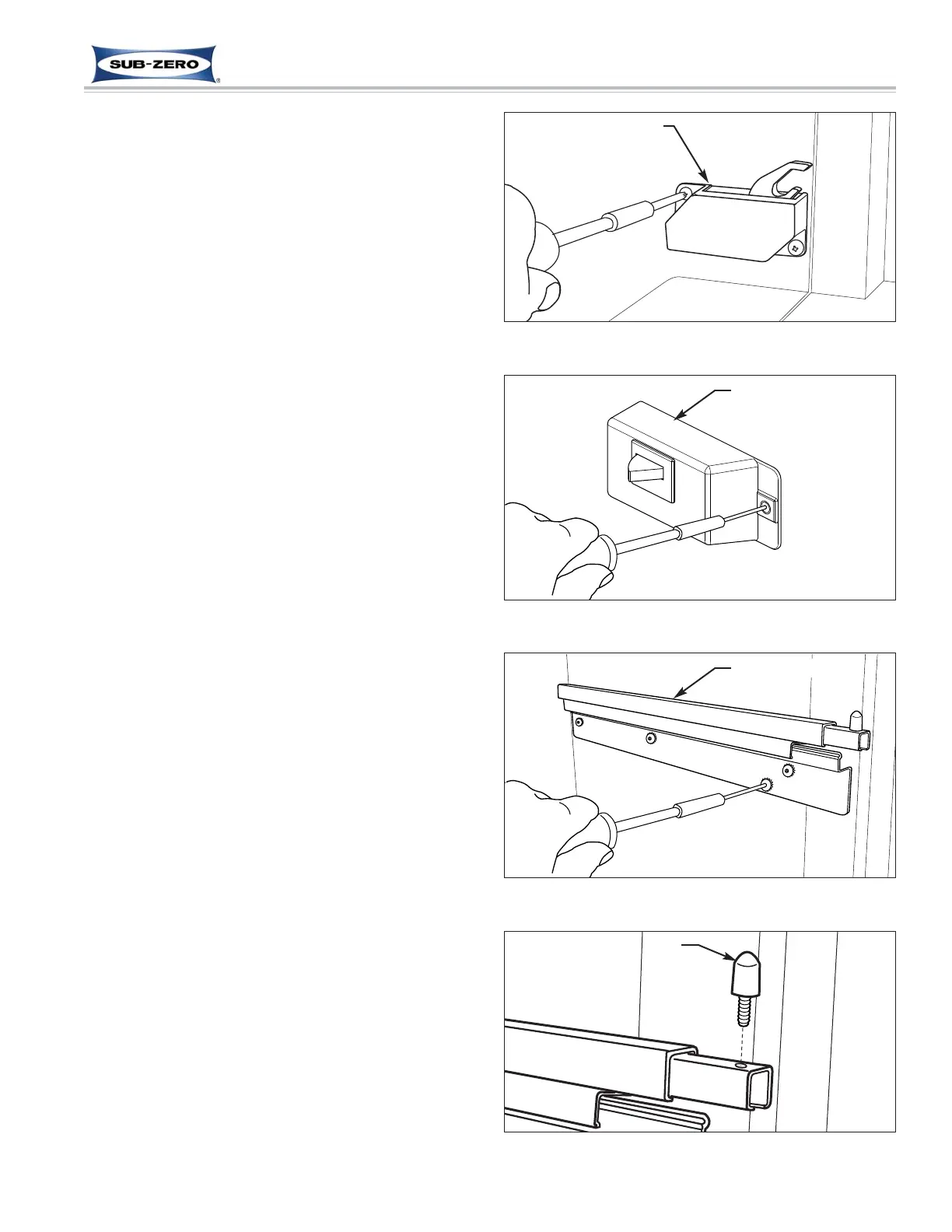 SUB-ZERO®