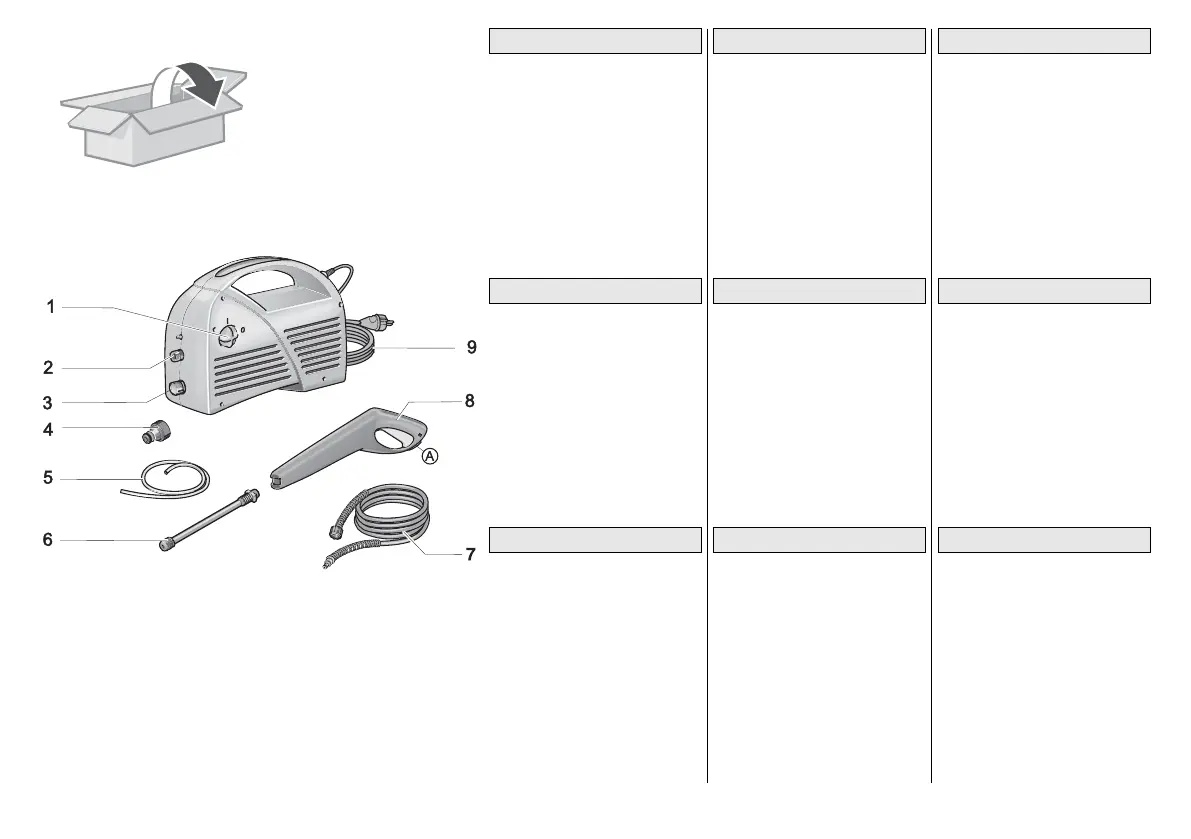 1
2
3
4
5
6
9
8
A
7