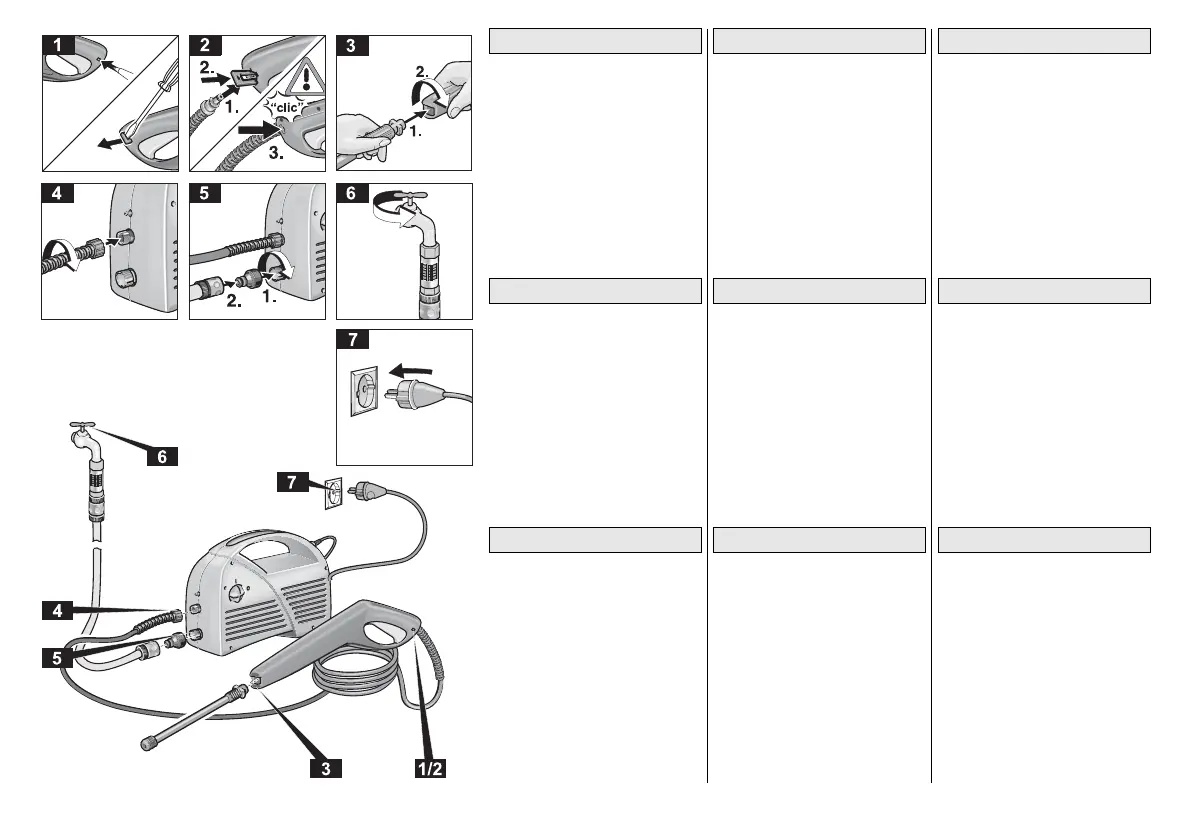 1

2

2.

1.

"clic"

3.

3

2.

1.

4

5

2.

1.

6

7

6

7

4

5

3

1/2