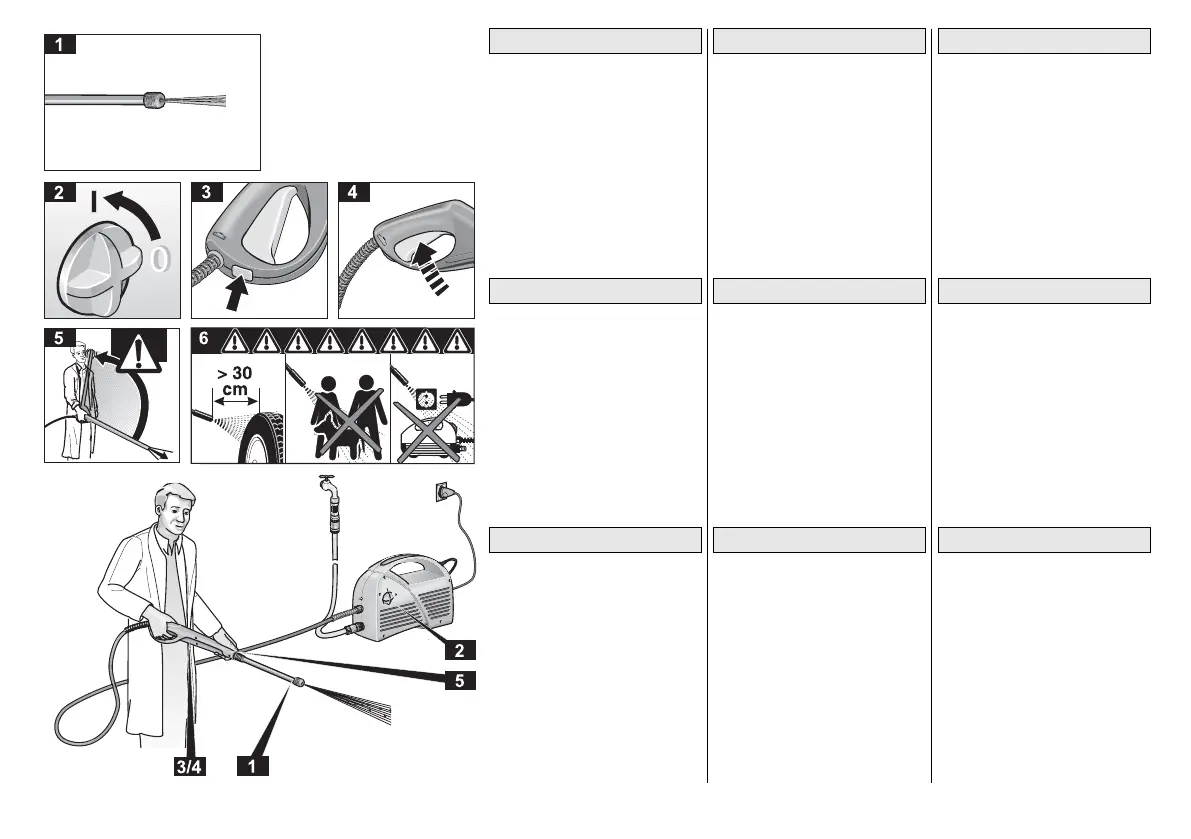 1

2

I

0

3

4

5

6

> 30 cm

2

5

3/4

1