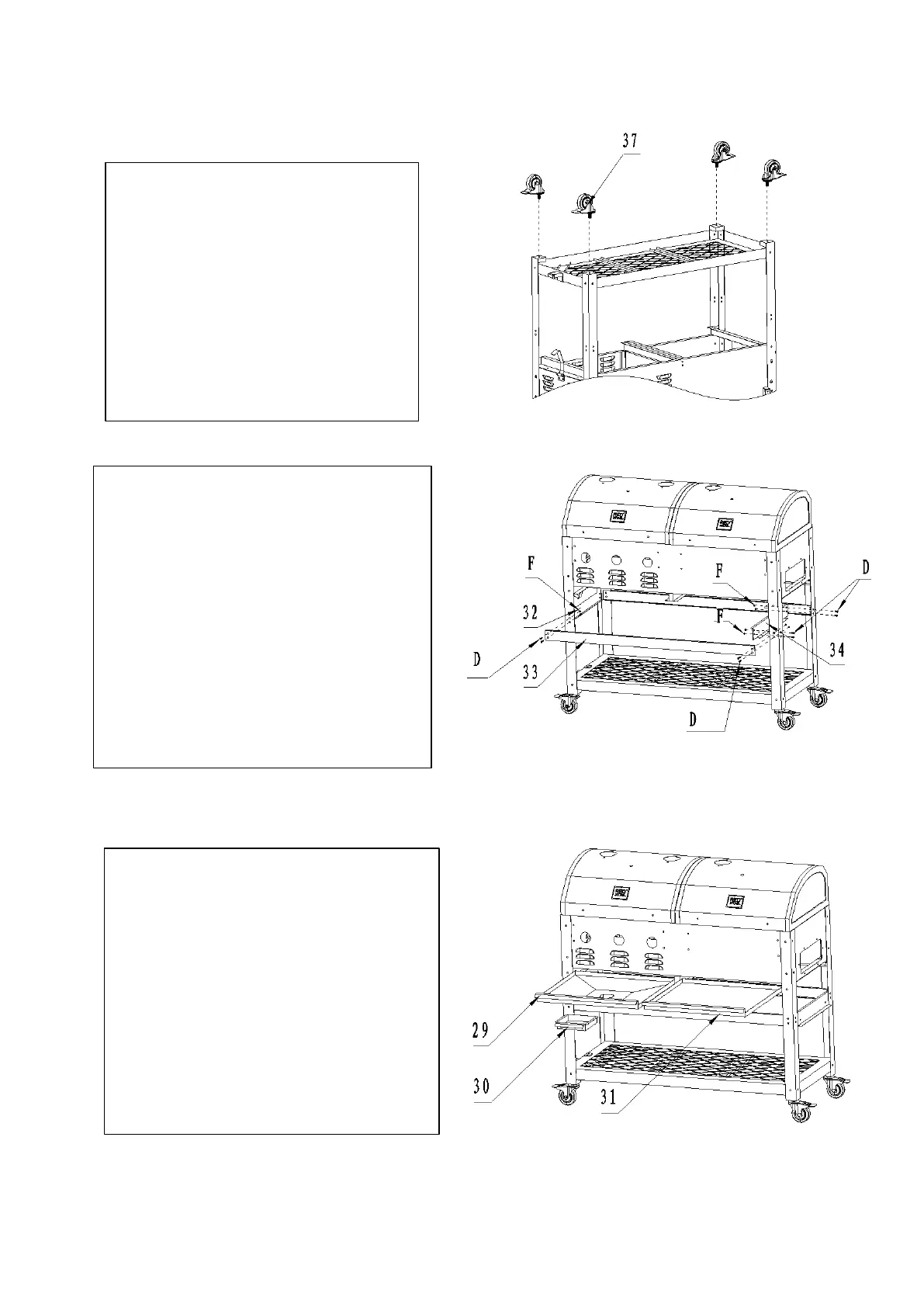 37

F
F
D
32
F
34
D
33
D

29
30
31