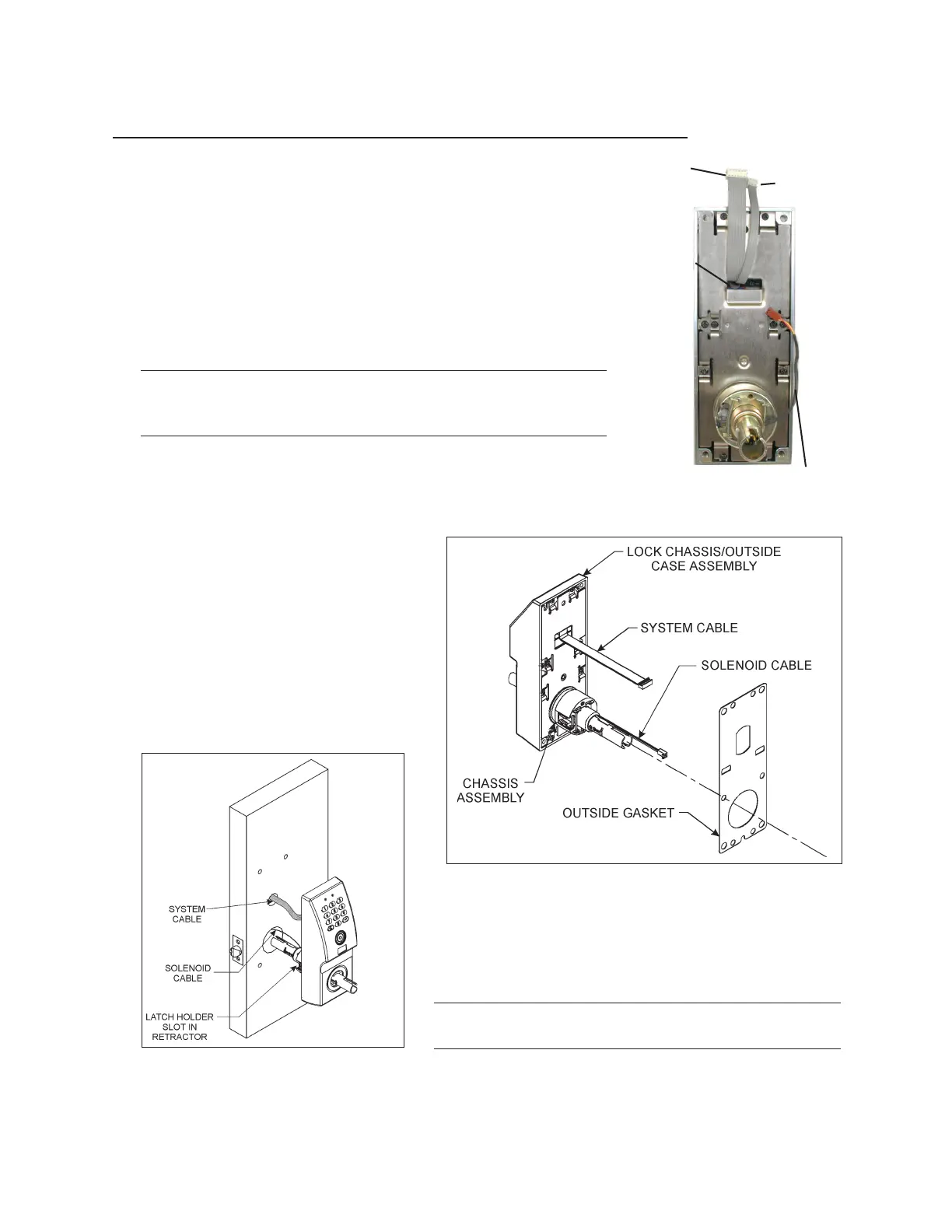 LOCK CHASSIS/OUTSIDE CASE ASSEMBLY

SYSTEM CABLE

SOLENOID CABLE

CHASSIS ASSEMBLY

OUTSIDE GASKET

SYSTEM CABLE

SOLENOID CABLE

LATCH HOLDER SLOT IN RETRACTOR