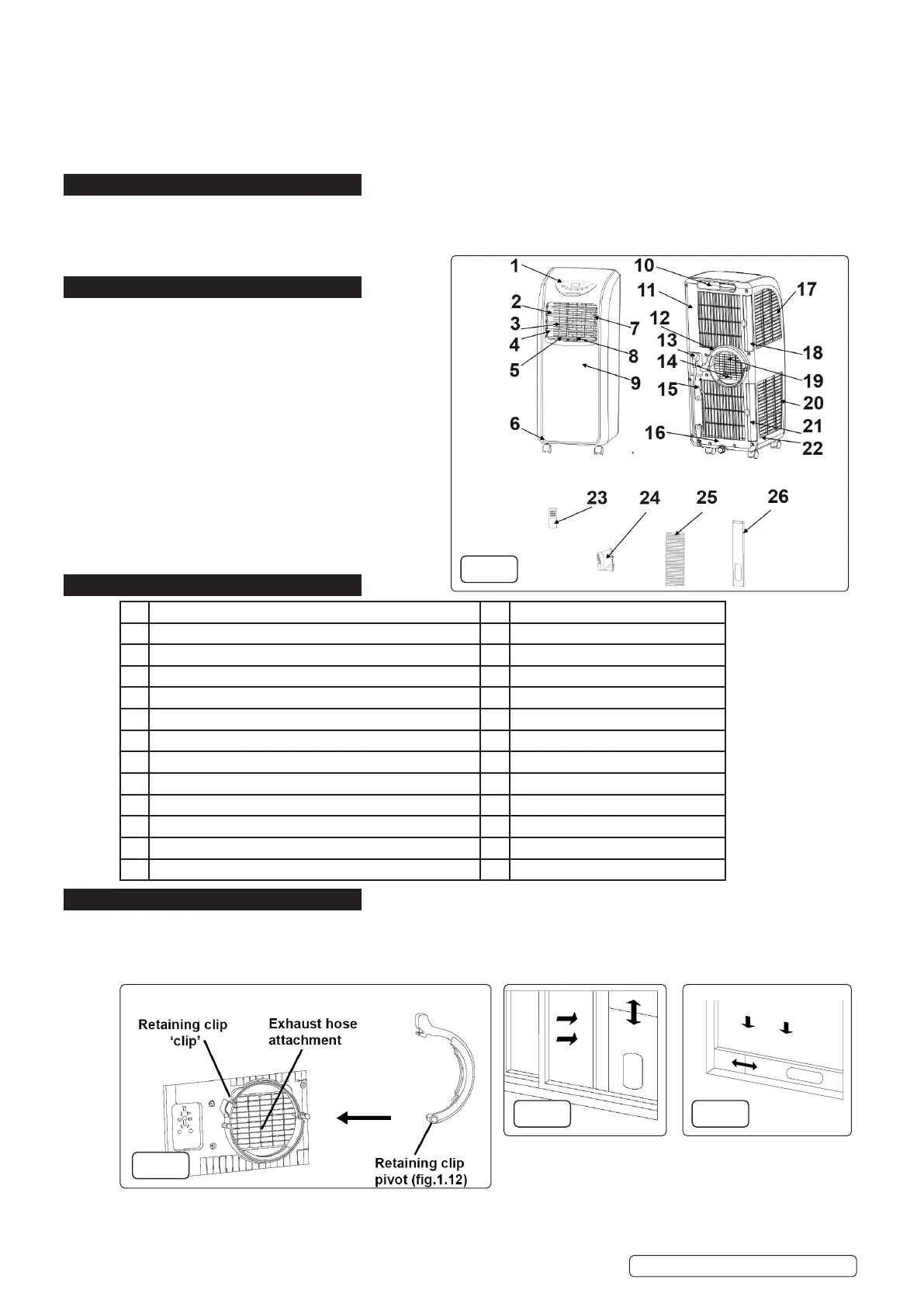 1
2
3
4
5
6
7
8
9
10
11
12
13
14
15
16
17
18
19
20
21
22
23
24
25
26

Retaining clip 'clip'

Exhaust hose attachment

Retaining clip pivot (fig.1.12)