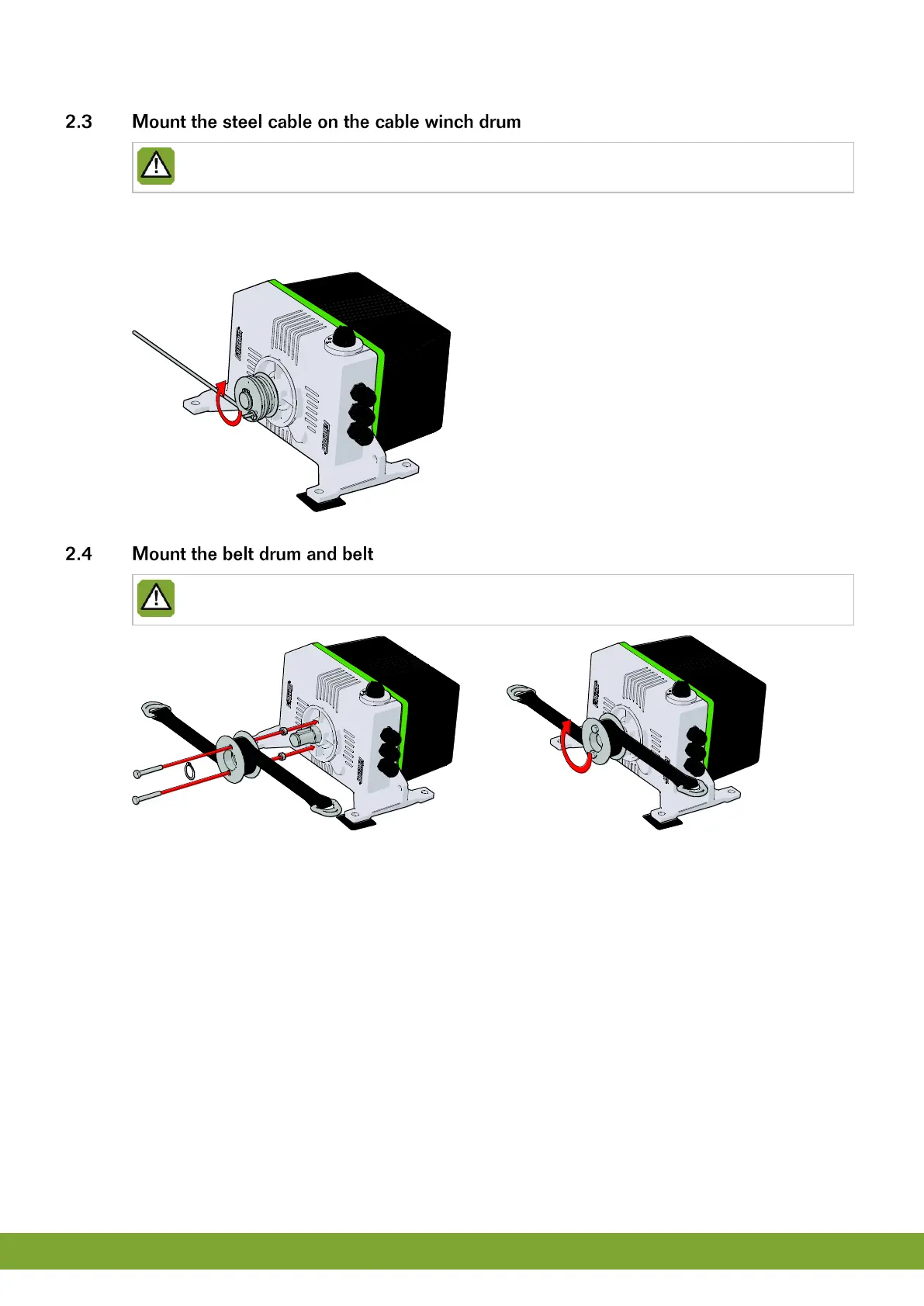 2.3 Mount the steel cable on the cable winch drum

2.4 Mount the belt drum and belt