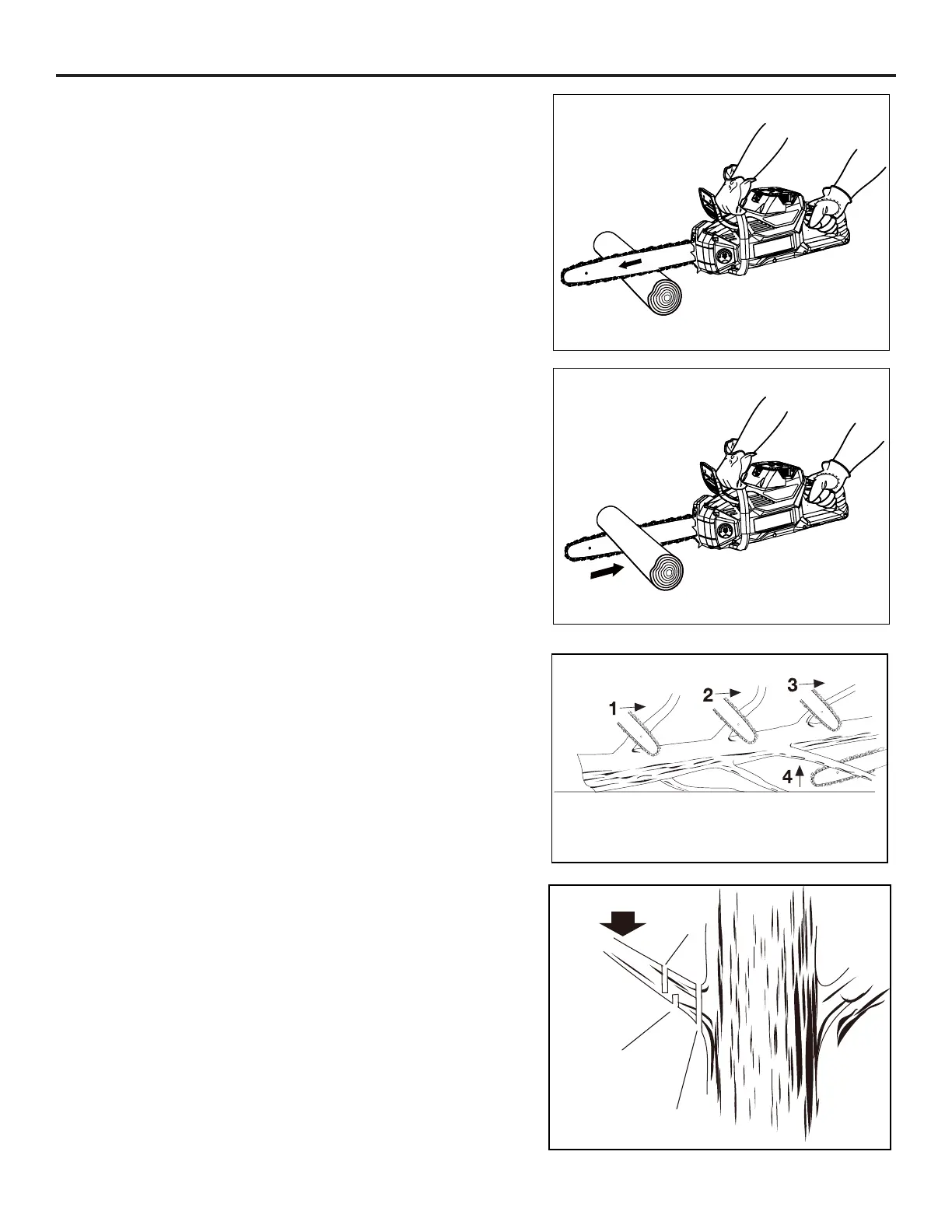 1
2
3
4