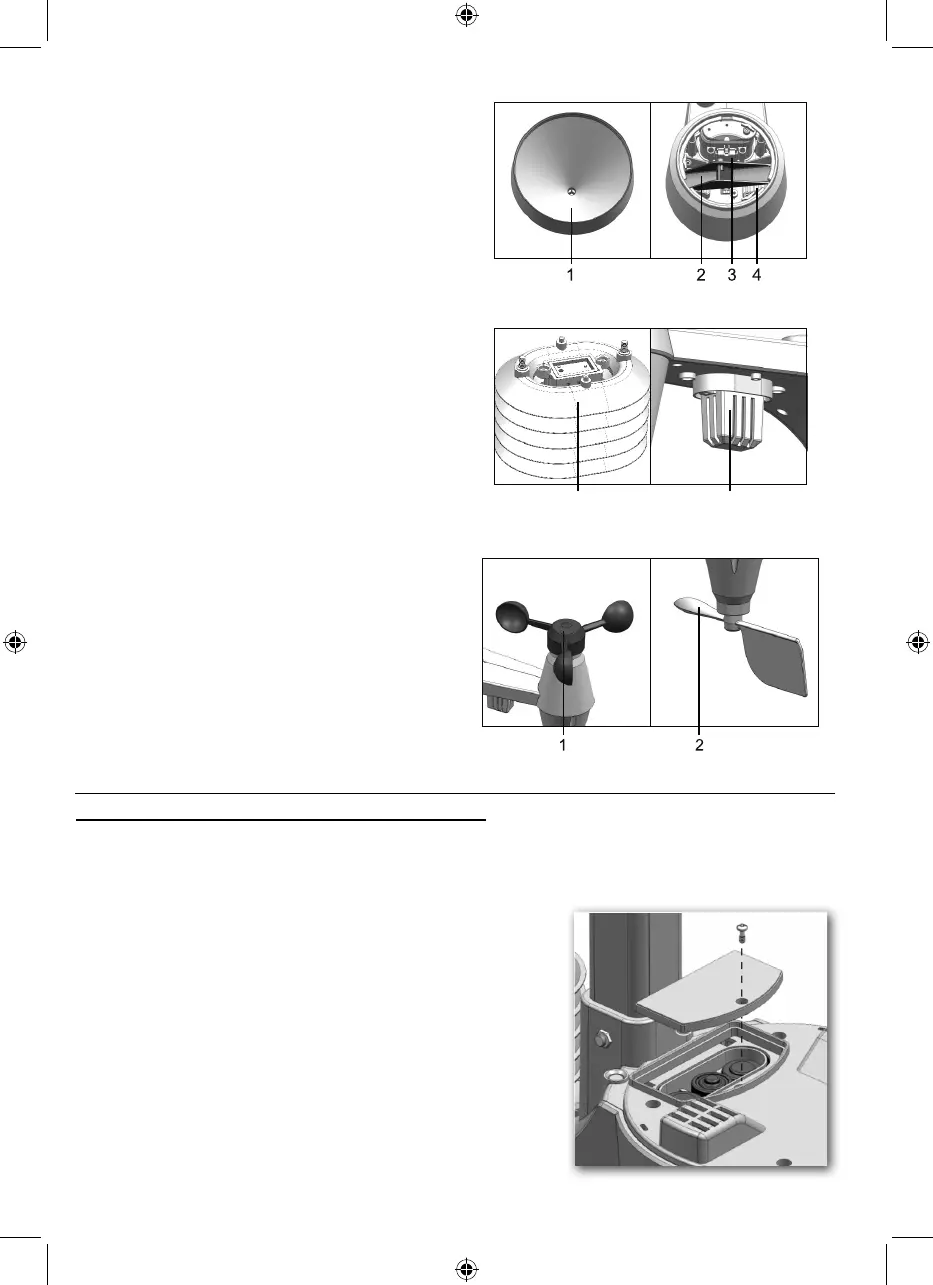 1

2 3 4

1

2