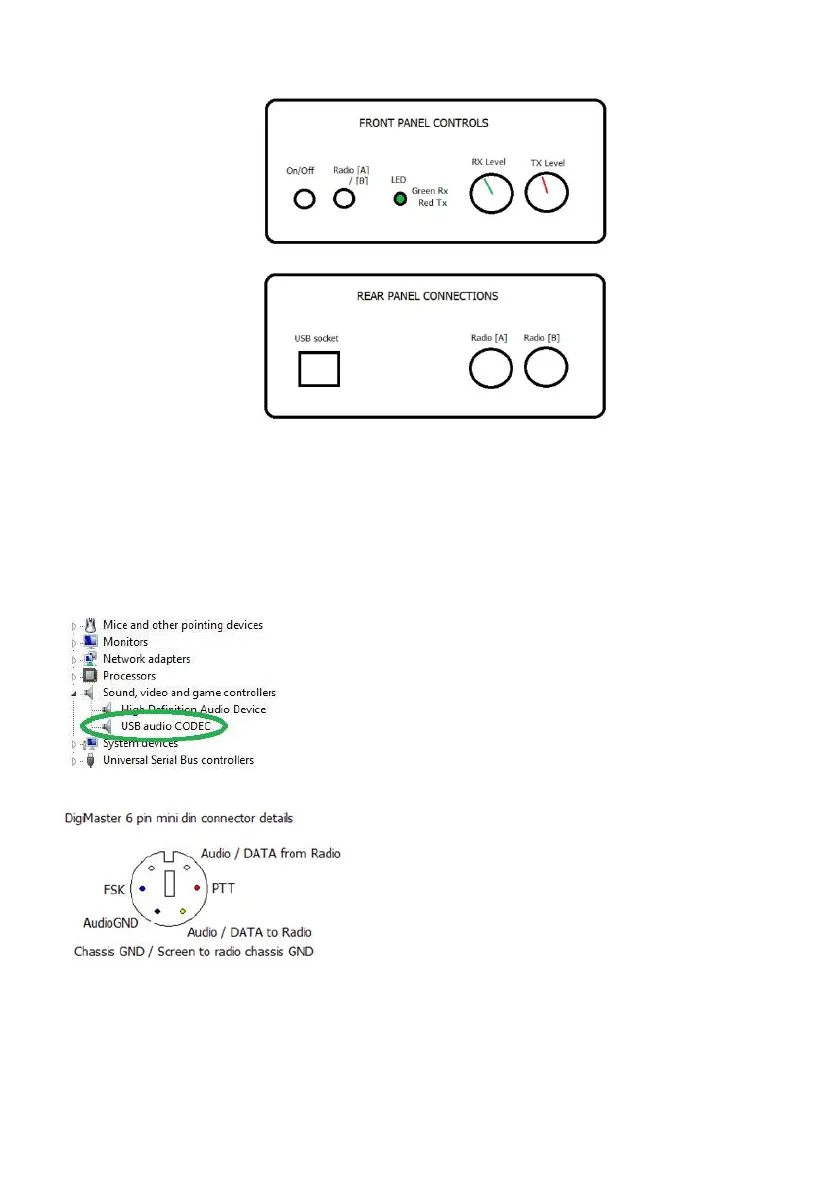 FRONT PANEL CONTROLS

On/Off

Radio [A] / [B]

LED

Green Rx
Red Tx

RX Level

TX Level

REAR PANEL CONNECTIONS

USB socket

Radio [A]

Radio [B]

Mice and other pointing devices
Monitors
Network adapters
Processors
Sound, video and game controllers
High Definition Audio Device
USB audio CODEC
System devices
Universal Serial Bus controllers

DigMaster 6 pin mini din connector details

Audio / DATA from Radio

FSK

PTT

AudioGND

Audio / DATA to Radio

Chassis GND / Screen to radio chassis GND