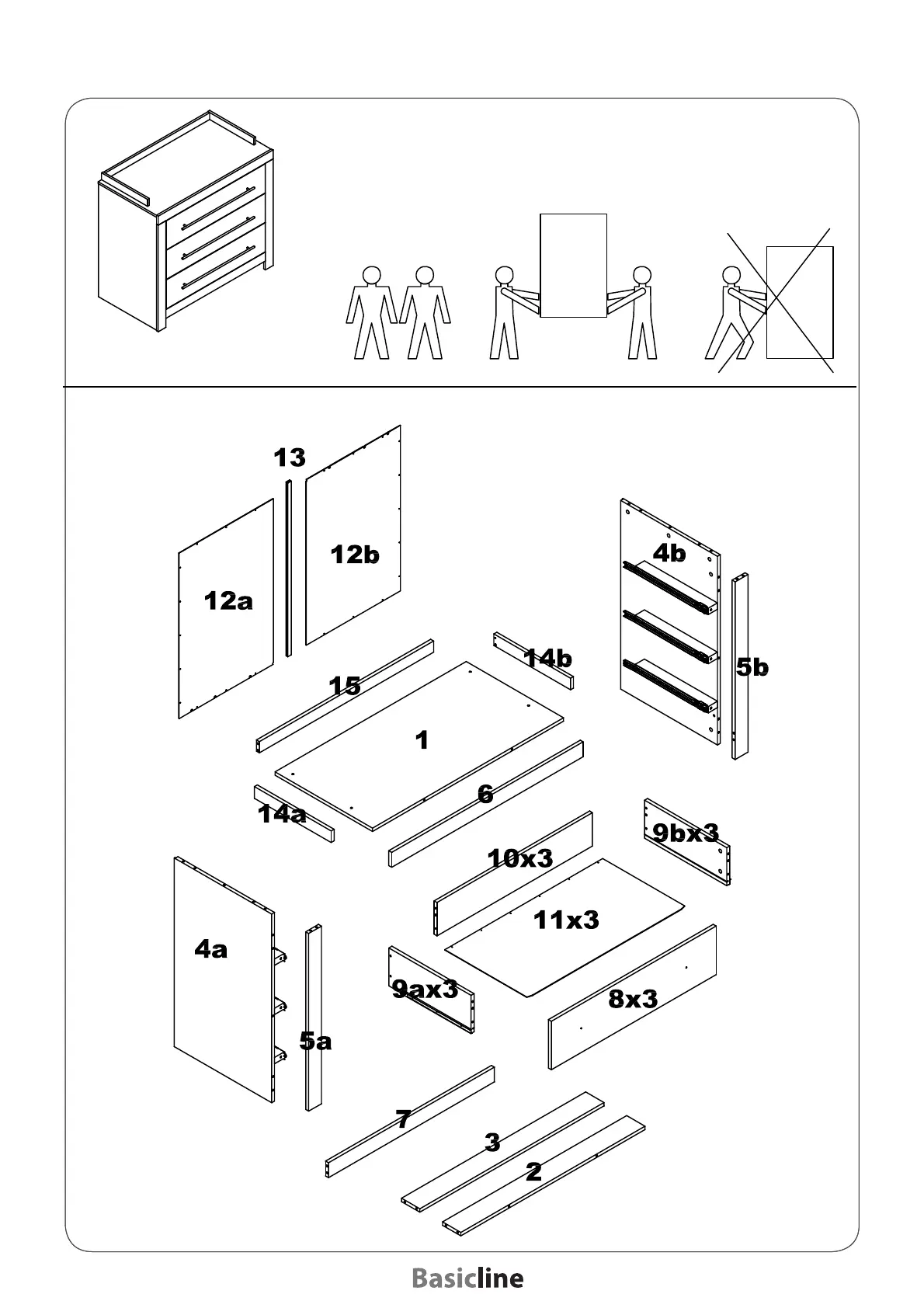 13
12b
12a
4b
5b
14b
15
1
6
14a
9bx3
10x3
11x3
4a
9ax3
8x3
5a
7
3
2

Basicline