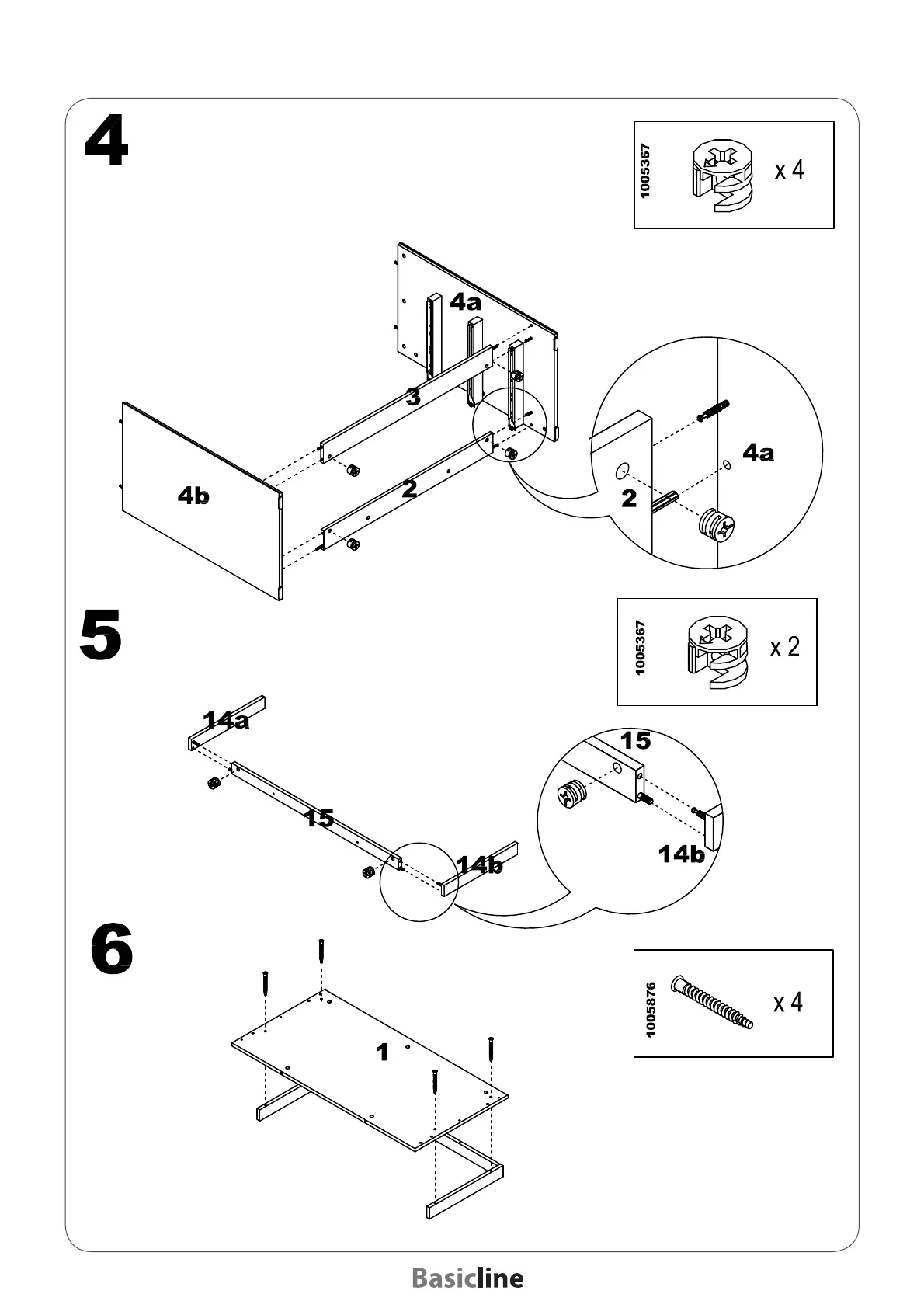 4

1005367
x 4

4a
3
4b
2
4a
2

5

1005367
x 2

14a
15
14b
15
14b

6

1005876
x 4

1

Basicline