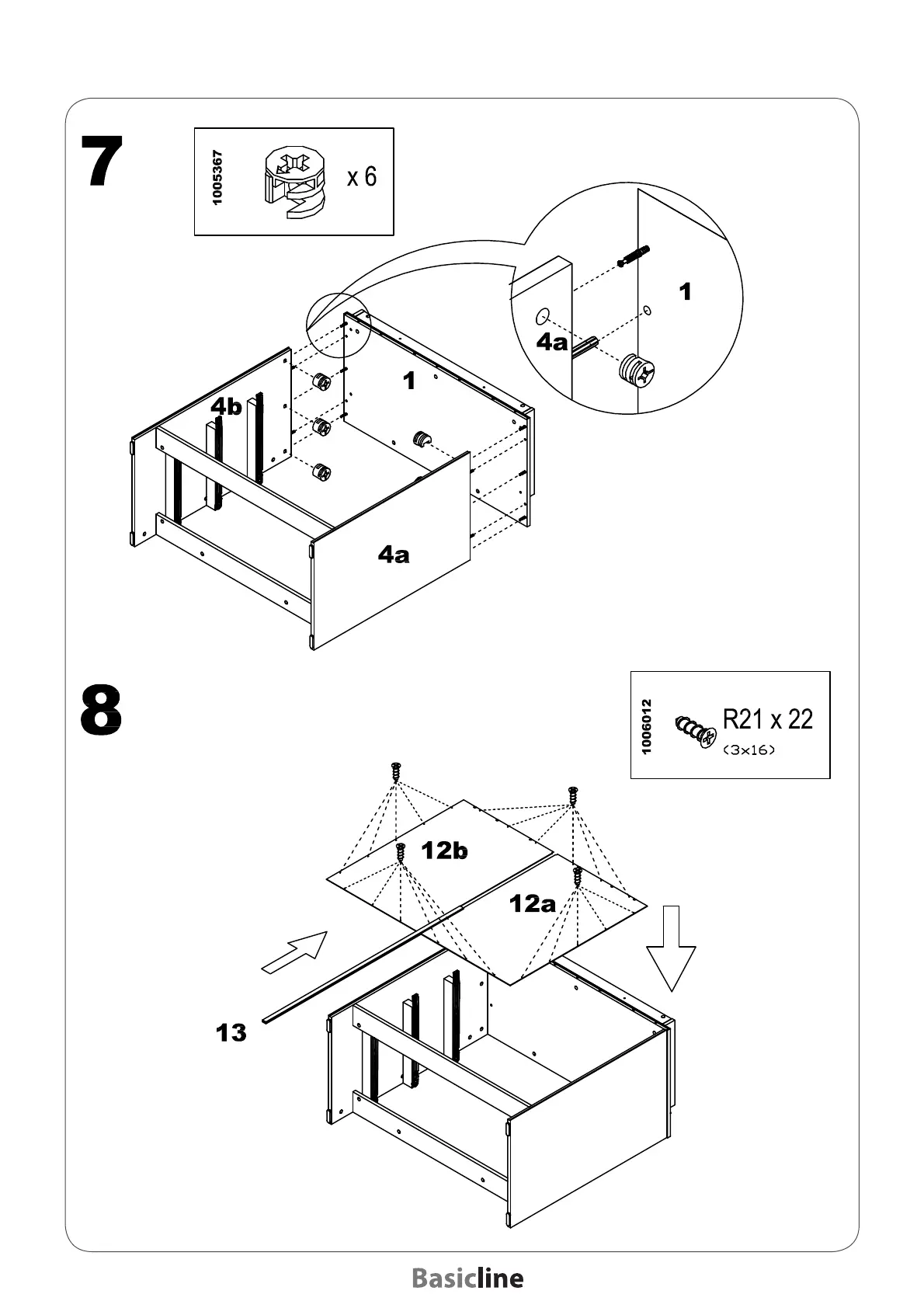 7

1005367

x 6

1

4a

4b

1

4a

8

1006012

R21 x 22
(3x16)

12b

12a

13

Basicline